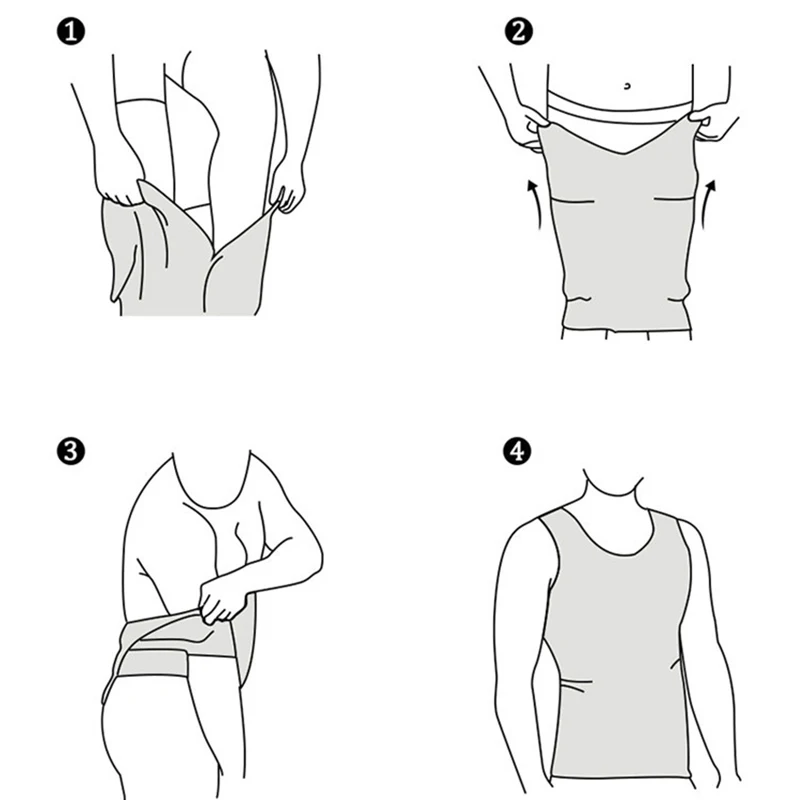 1

2

3

4