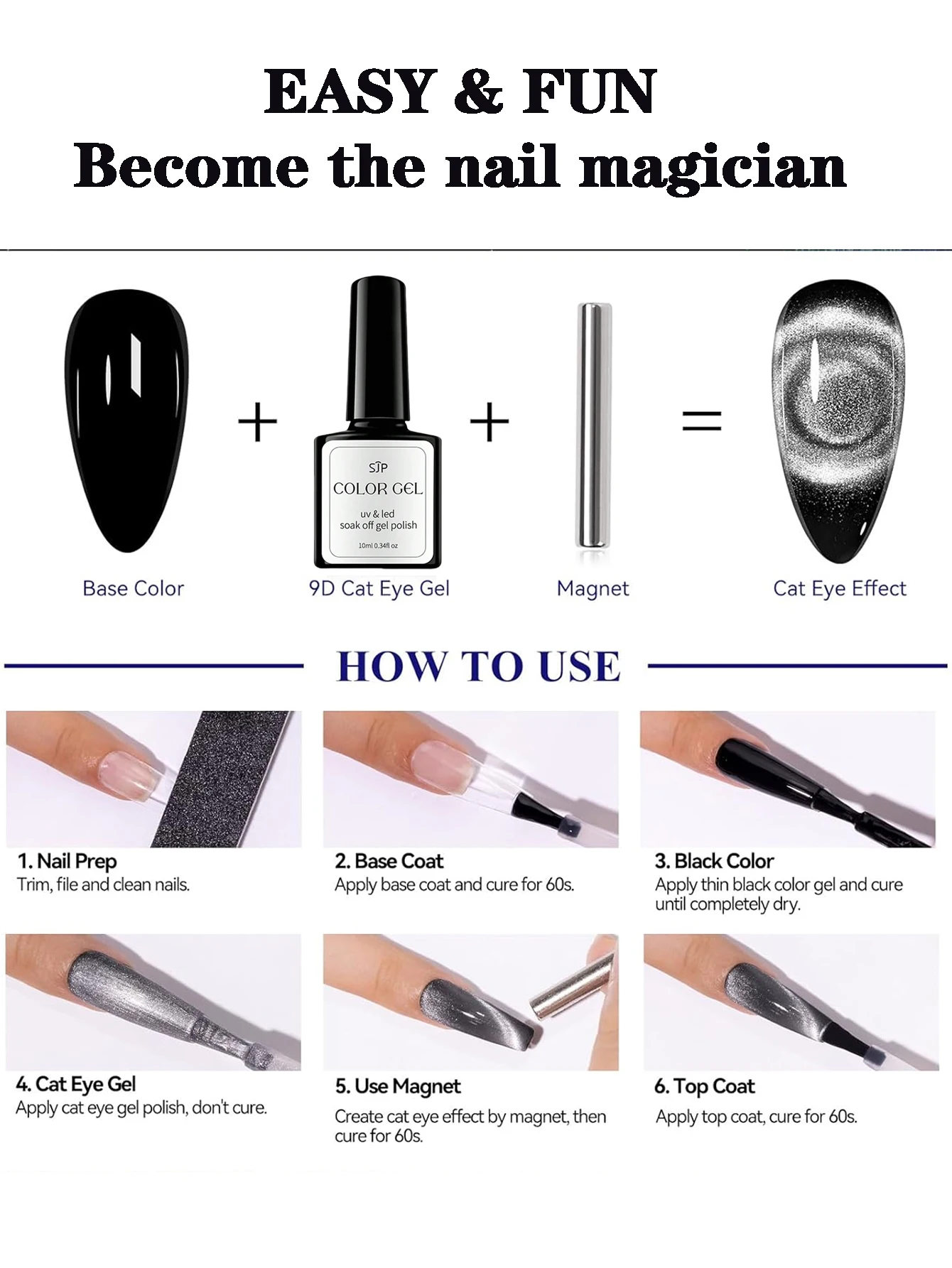 EASY & FUN
Become the nail magician

SJP
COLOR GEL
uv & led
soak off gel polish
10ml 0.34fl oz

Base Color + 9D Cat Eye Gel + Magnet = Cat Eye Effect

HOW TO USE

1. Nail Prep
Trim, file and clean nails.

2. Base Coat
Apply base coat and cure for 60s.

3. Black Color
Apply thin black color gel and cure until completely dry.

4. Cat Eye Gel
Apply cat eye gel polish, don't cure.

5. Use Magnet
Create cat eye effect by magnet, then cure for 60s.

6. Top Coat
Apply top coat, cure for 60s.