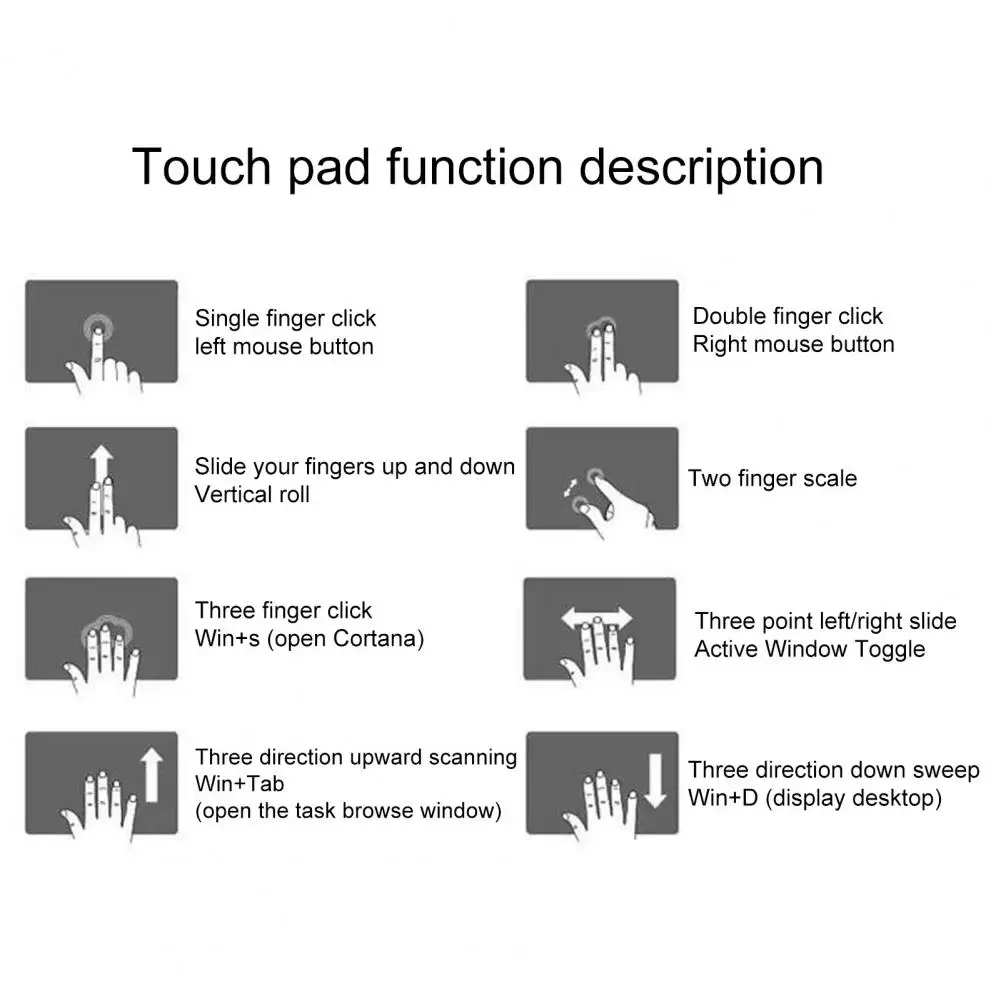 Touch pad function description

Single finger click
left mouse button

Slide your fingers up and down
Vertical roll

Three finger click
Win+s (open Cortana)

Three direction upward scanning
Win+Tab
(open the task browse window)

Double finger click
Right mouse button

Two finger scale

Three point left/right slide
Active Window Toggle

Three direction down sweep
Win+D (display desktop)