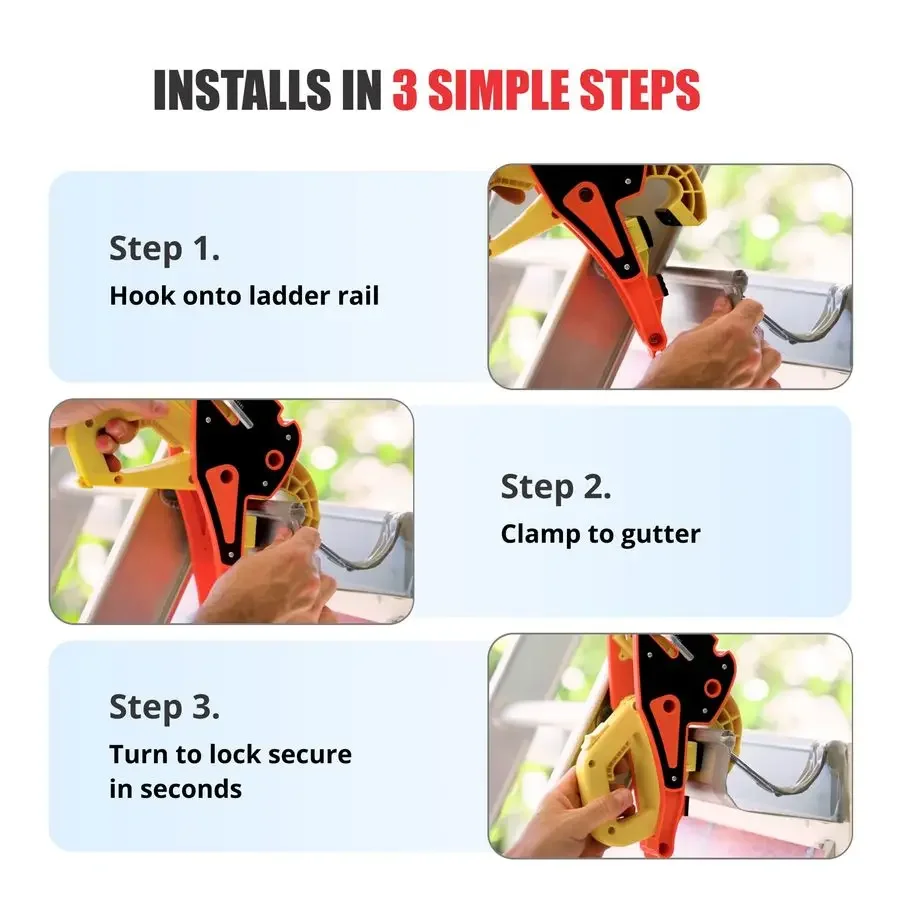 INSTALLS IN 3 SIMPLE STEPS

Step 1.
Hook onto ladder rail

Step 2.
Clamp to gutter

Step 3.
Turn to lock secure in seconds