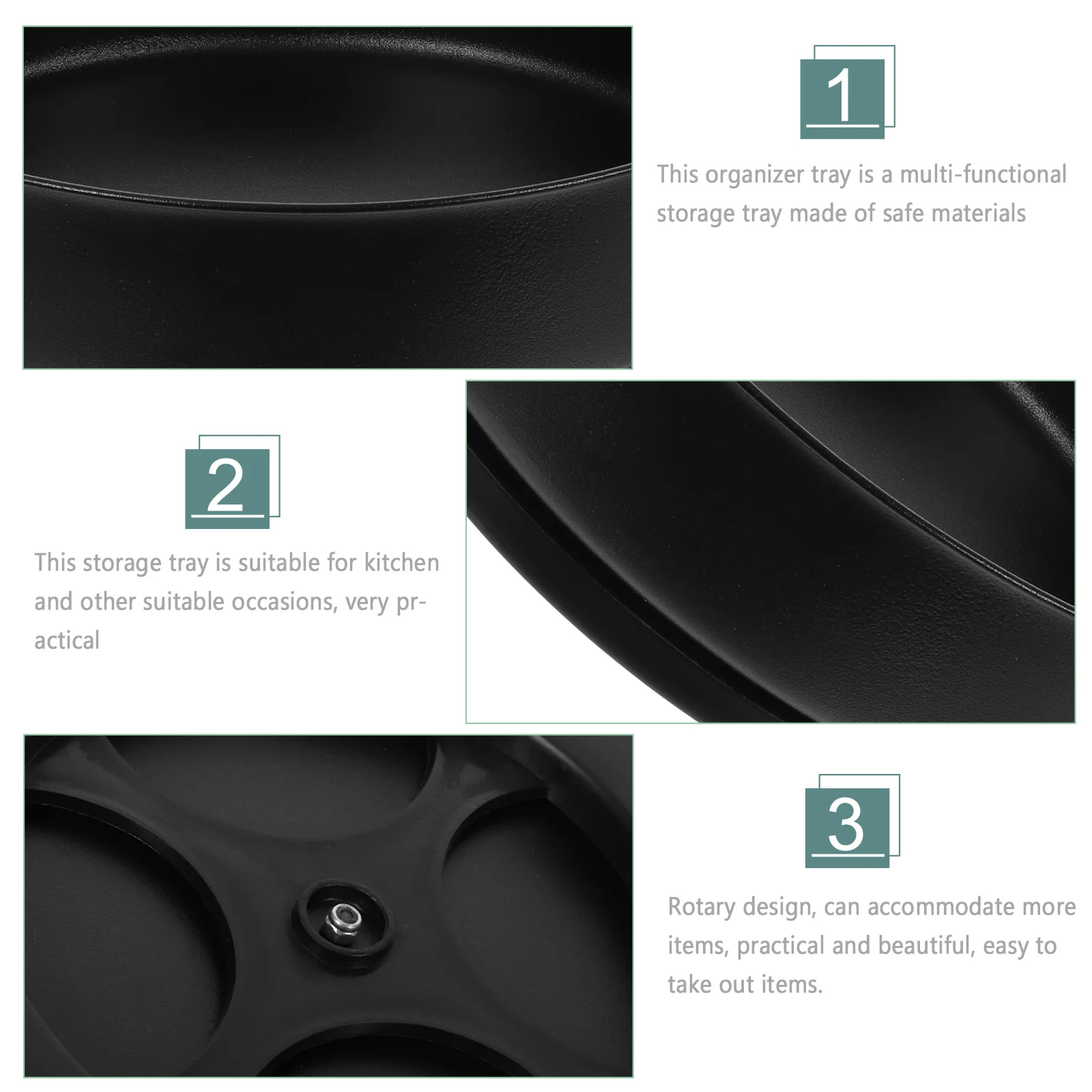 1

This organizer tray is a multi-functional storage tray made of safe materials

2

This storage tray is suitable for kitchen and other suitable occasions, very practical

3

Rotary design, can accommodate more items, practical and beautiful, easy to take out items.