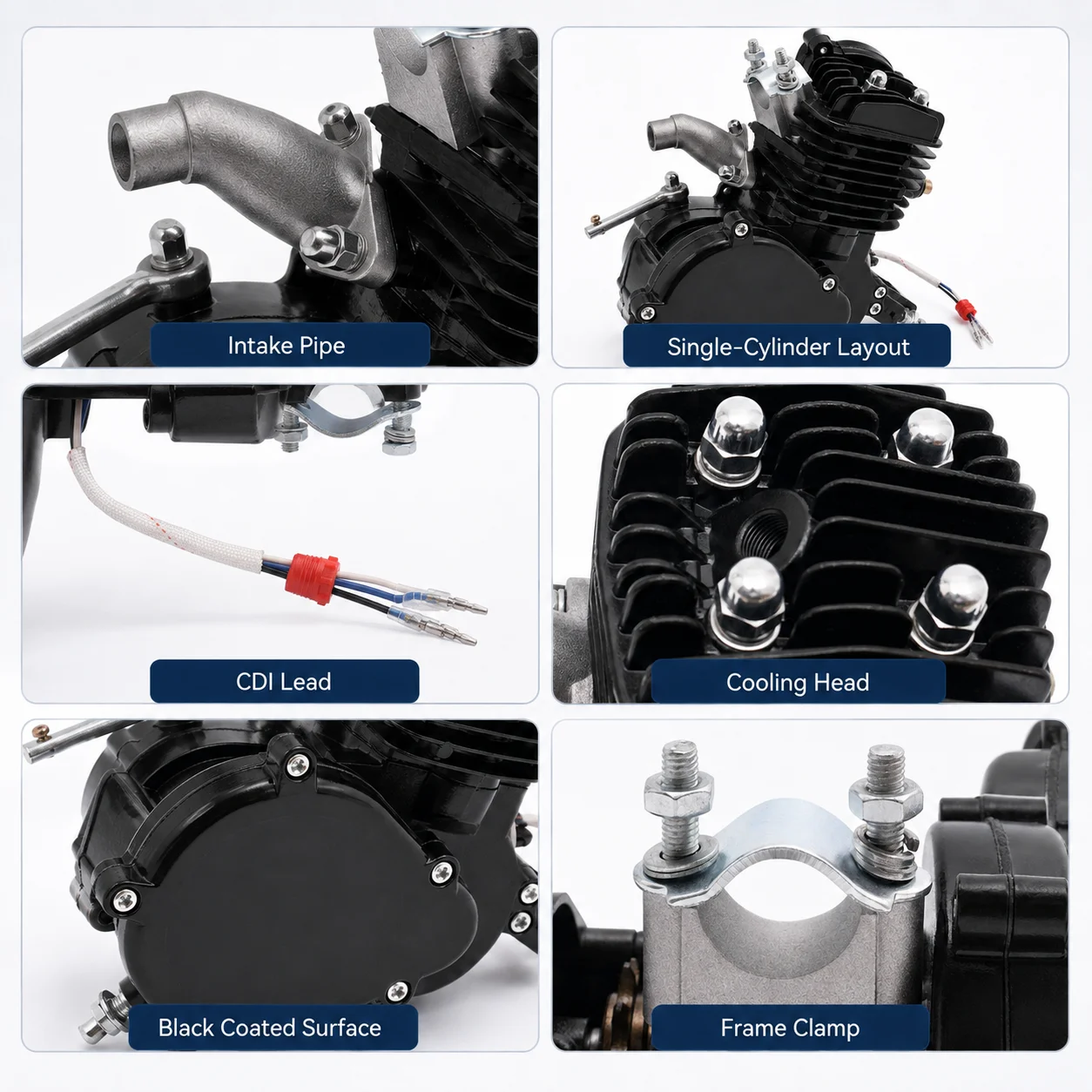 Intake Pipe

Single-Cylinder Layout

CDI Lead

Cooling Head

Black Coated Surface

Frame Clamp