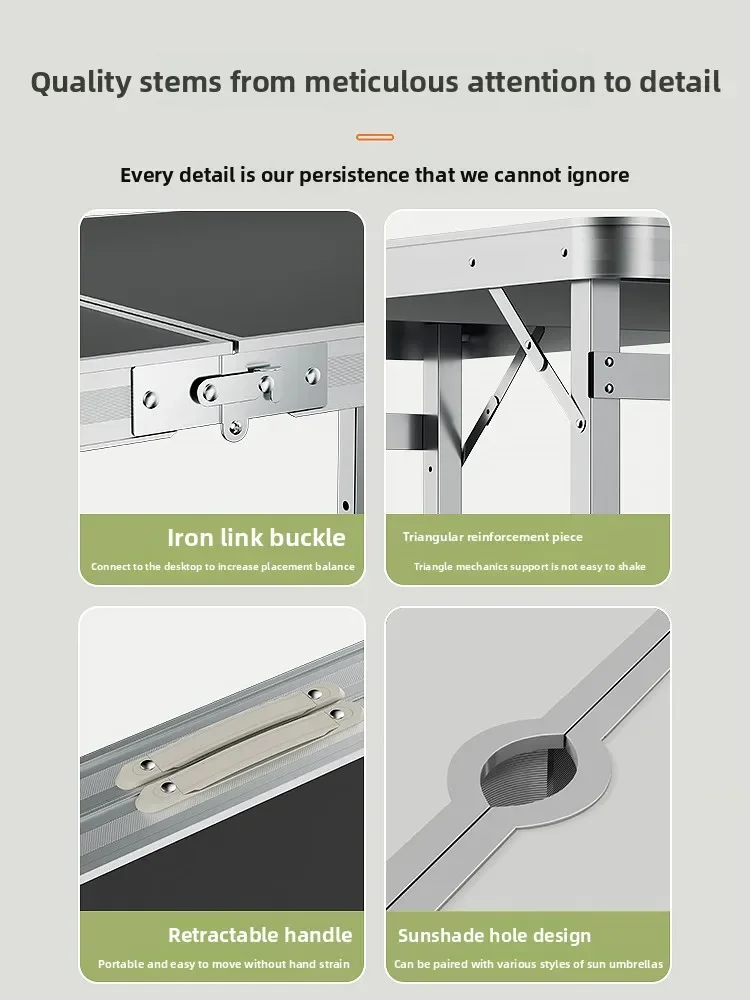 Quality stems from meticulous attention to detail

Every detail is our persistence that we cannot ignore

Iron link buckle

Connect to the desktop to increase placement balance

Triangular reinforcement piece

Triangle mechanics support is not easy to shake

Retractable handle

Portable and easy to move without hand strain

Sunshade hole design

Can be paired with various styles of sun umbrellas