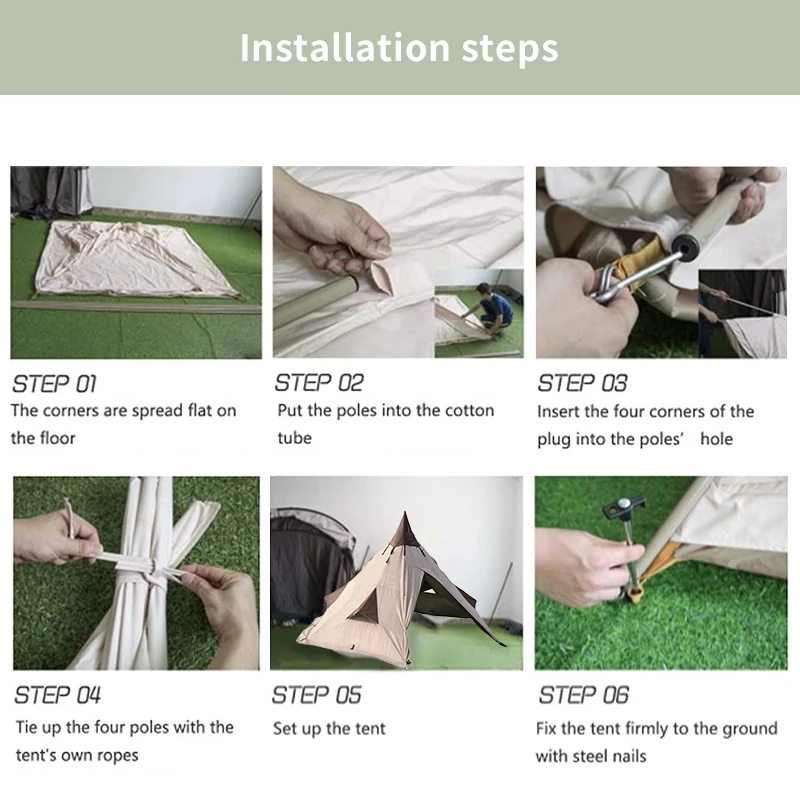 Installation steps

STEP 01
The corners are spread flat on the floor

STEP 02
Put the poles into the cotton tube

STEP 03
Insert the four corners of the plug into the poles' hole

STEP 04
Tie up the four poles with the tent's own ropes

STEP 05
Set up the tent

STEP 06
Fix the tent firmly to the ground with steel nails