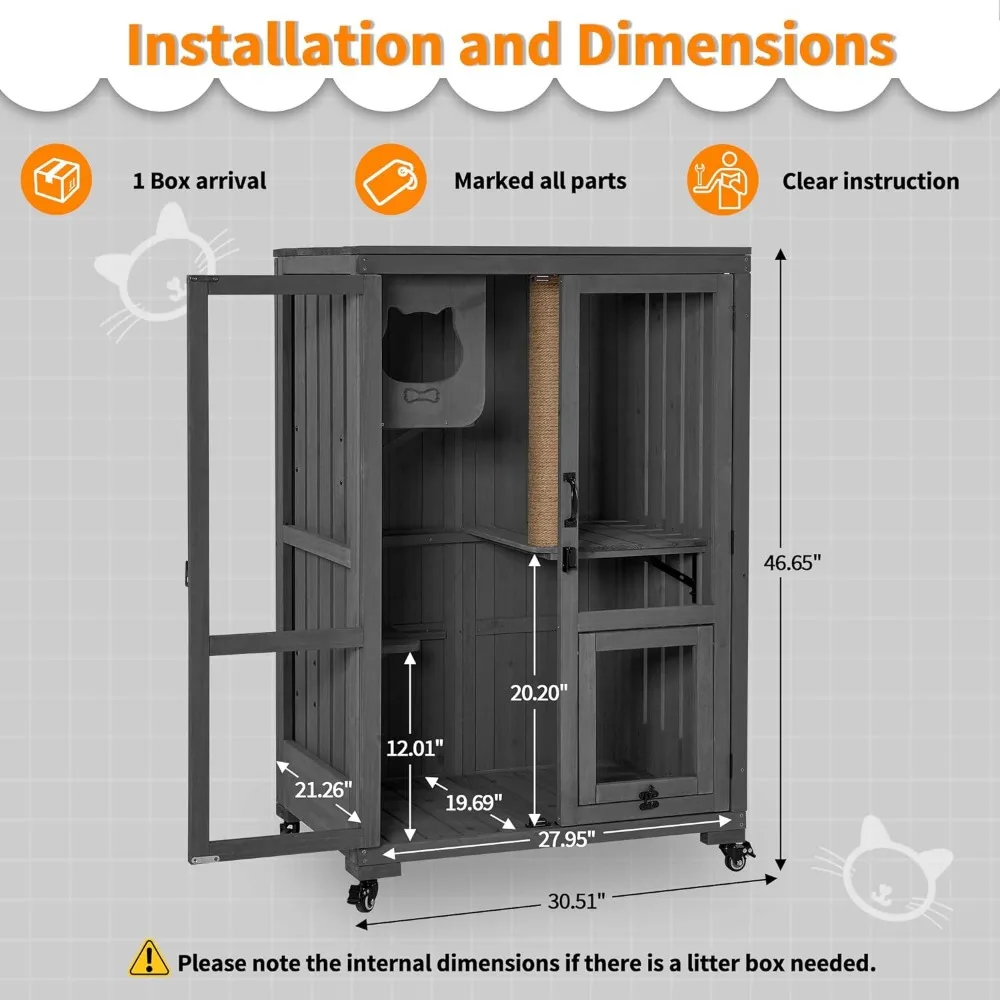 Installation and Dimensions

1 Box arrival

Marked all parts

Clear instruction

46.65"

20.20"

12.01"

21.26"

19.69"

27.95"

30.51"

Please note the internal dimensions if there is a litter box needed.