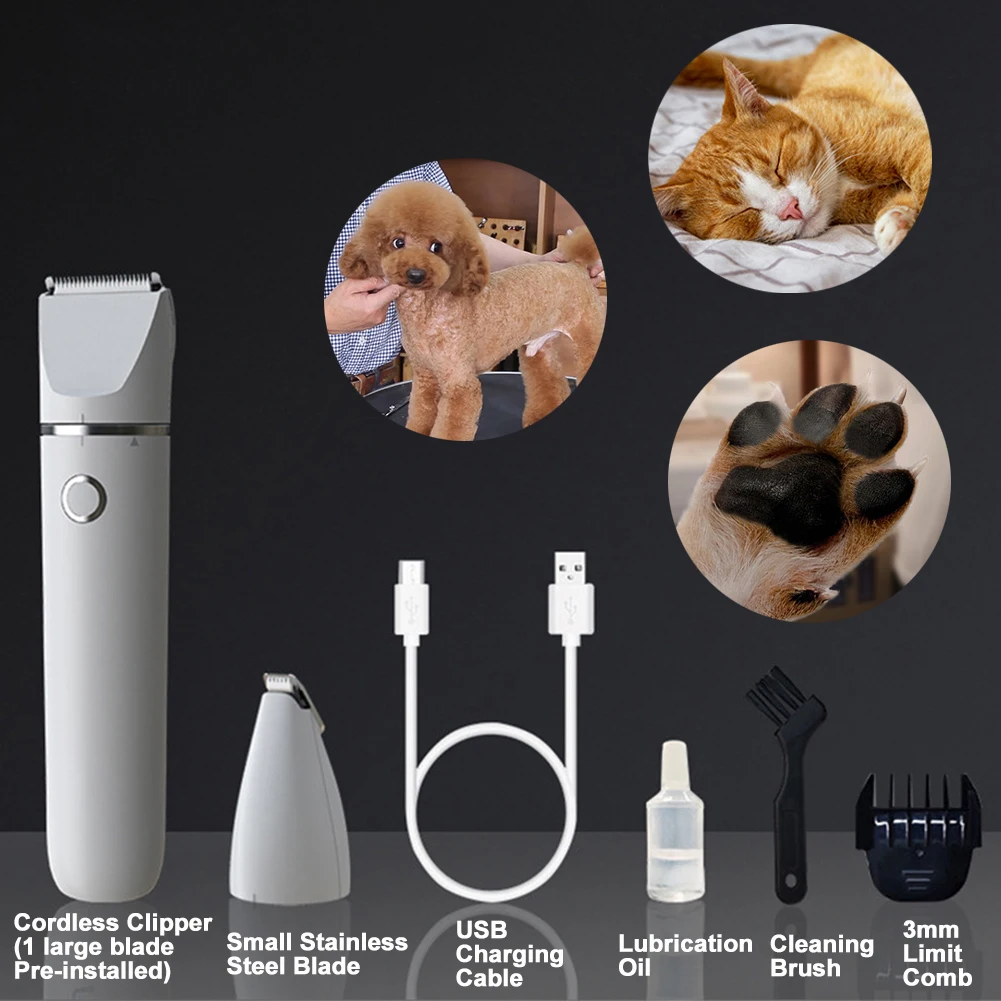 Cordless Clipper (1 large blade Pre-installed)

Small Stainless Steel Blade

USB Charging Cable

Lubrication Oil

Cleaning Brush

3mm Limit Comb