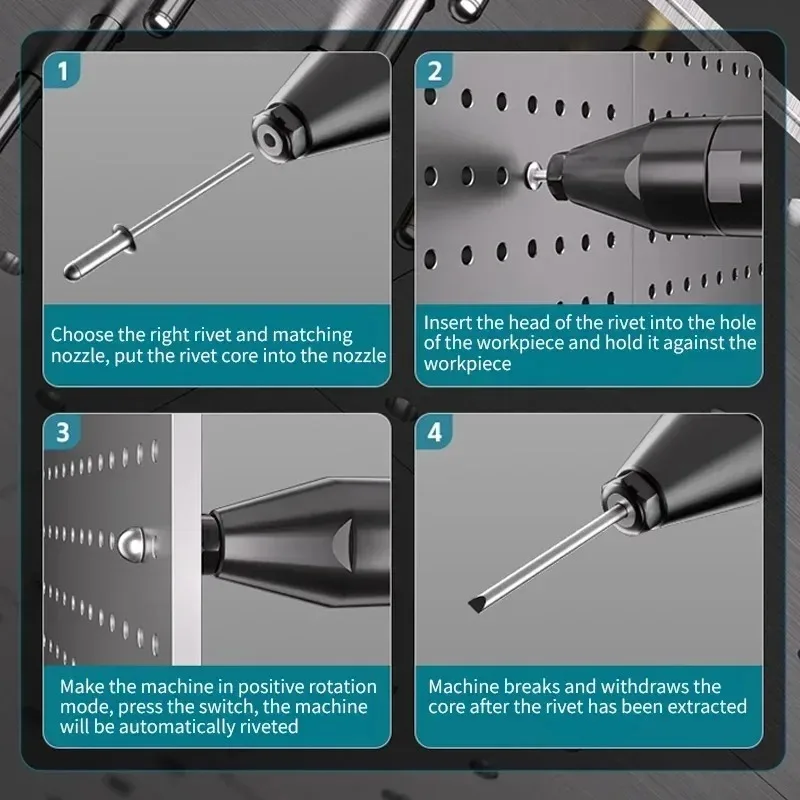 1

Choose the right rivet and matching nozzle, put the rivet core into the nozzle

2

Insert the head of the rivet into the hole of the workpiece and hold it against the workpiece

3

Make the machine in positive rotation mode, press the switch, the machine will be automatically riveted

4

Machine breaks and withdraws the core after the rivet has been extracted