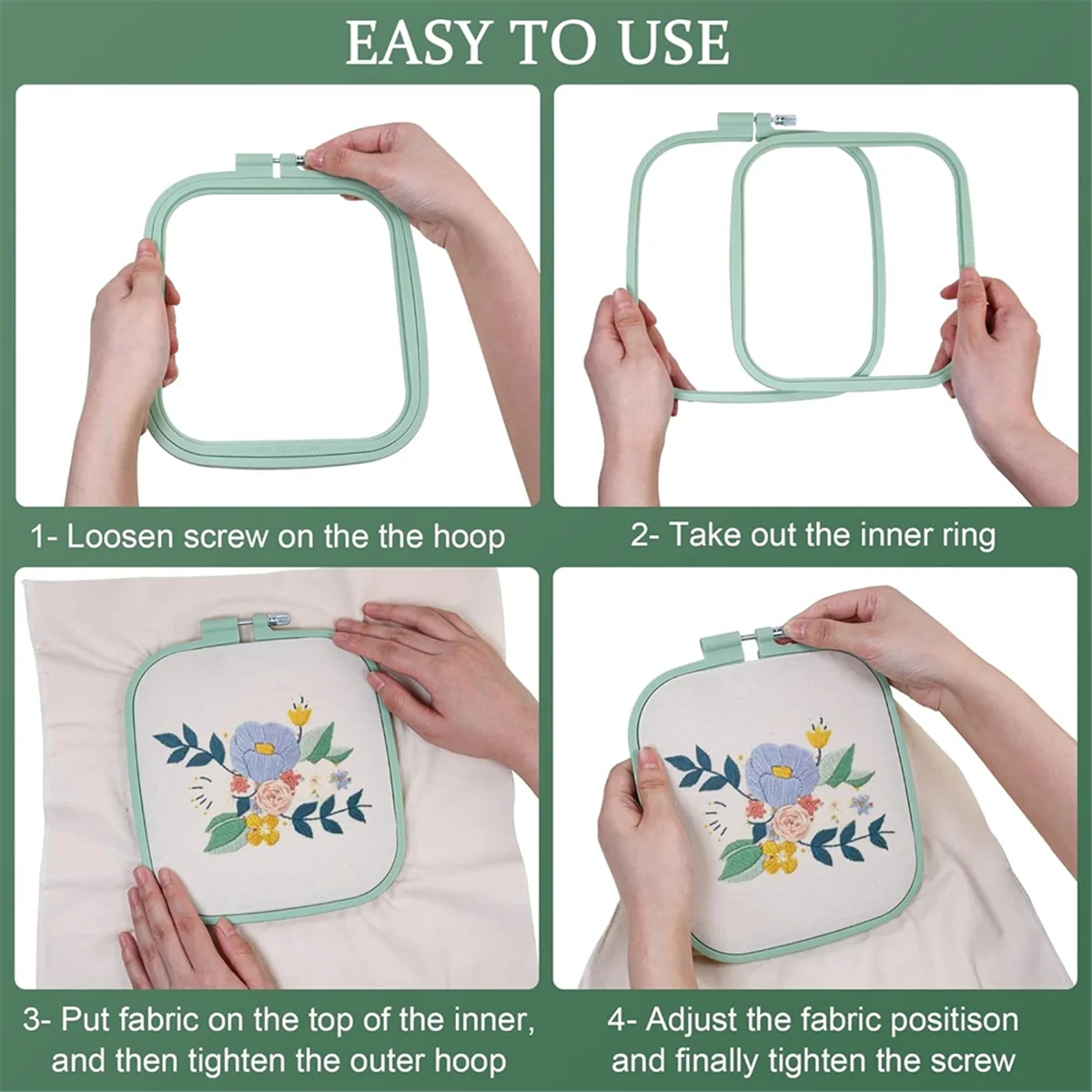 EASY TO USE

1- Loosen screw on the the hoop

2- Take out the inner ring

3- Put fabric on the top of the inner, and then tighten the outer hoop

4- Adjust the fabric positison and finally tighten the screw