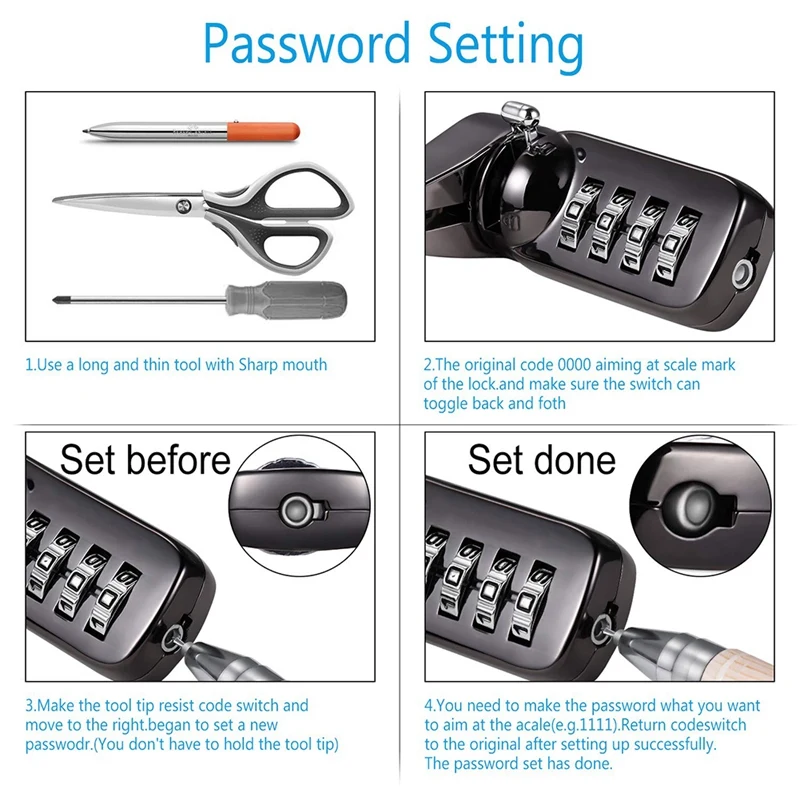 Password Setting

1.Use a long and thin tool with Sharp mouth

2.The original code 0000 aiming at scale mark of the lock.and make sure the switch can toggle back and foth

Set before

3.Make the tool tip resist code switch and move to the right.began to set a new passwodr.(You don't have to hold the tool tip)

Set done

4.You need to make the password what you want to aim at the acale(e.g.1111).Return codeswitch to the original after setting up successfully.
The password set has done.