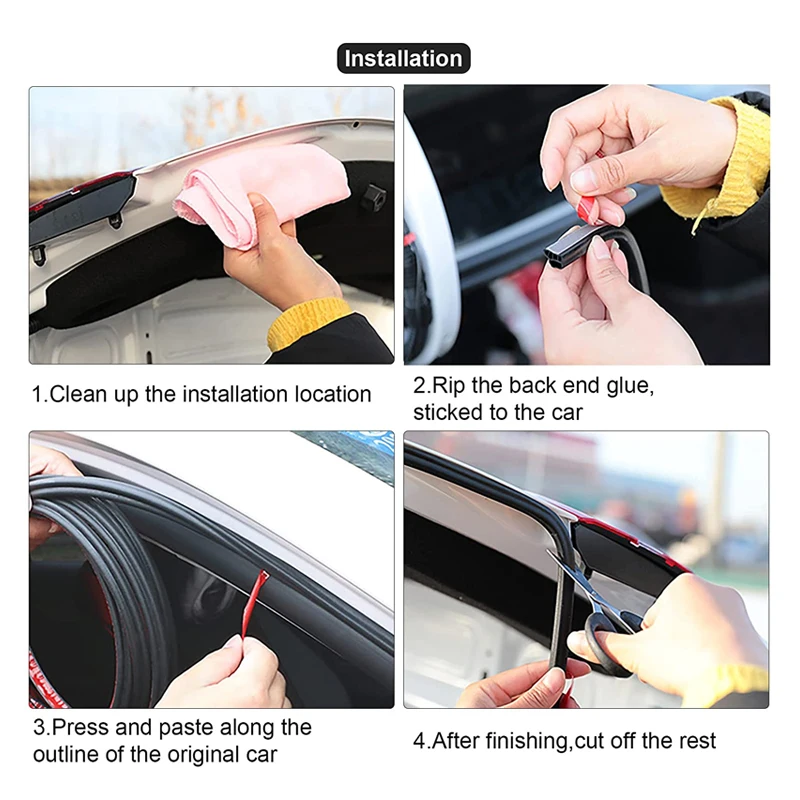 Installation

1.Clean up the installation location

2.Rip the back end glue, sticked to the car

3.Press and paste along the outline of the original car

4.After finishing,cut off the rest