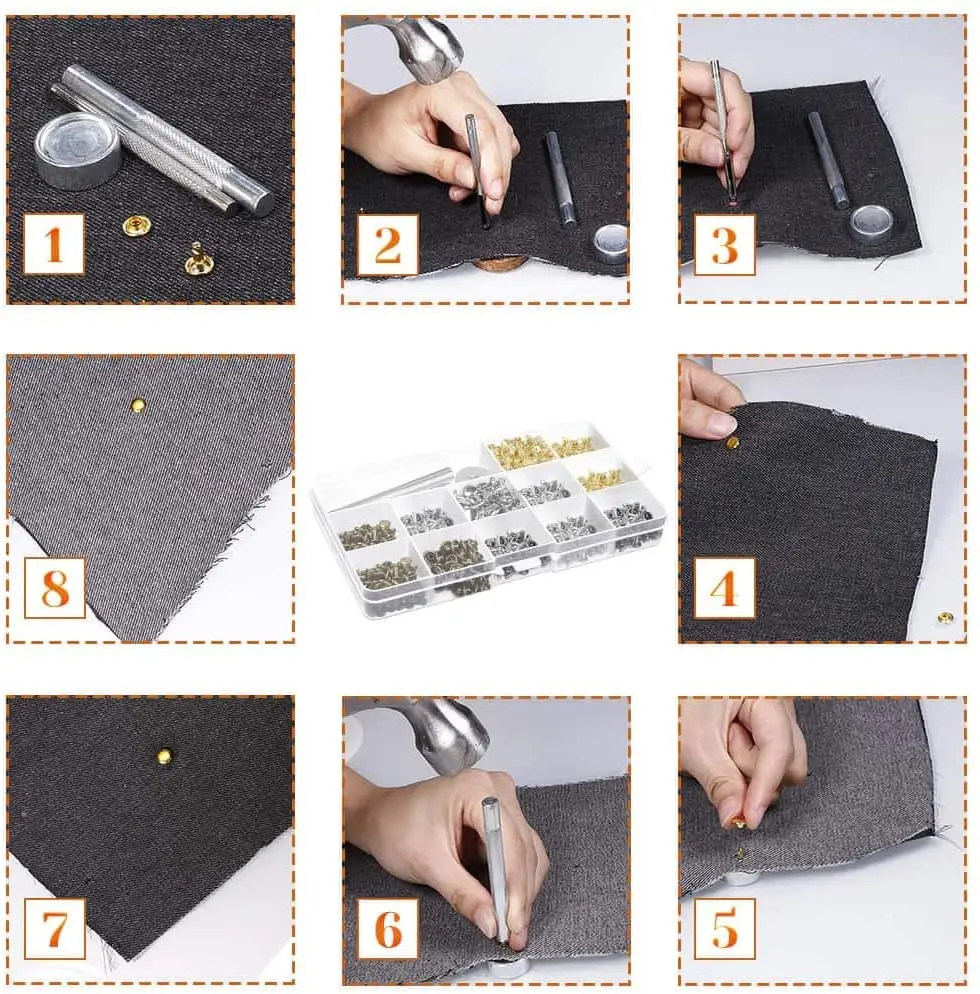 1
2
3
8
4
7
6
5