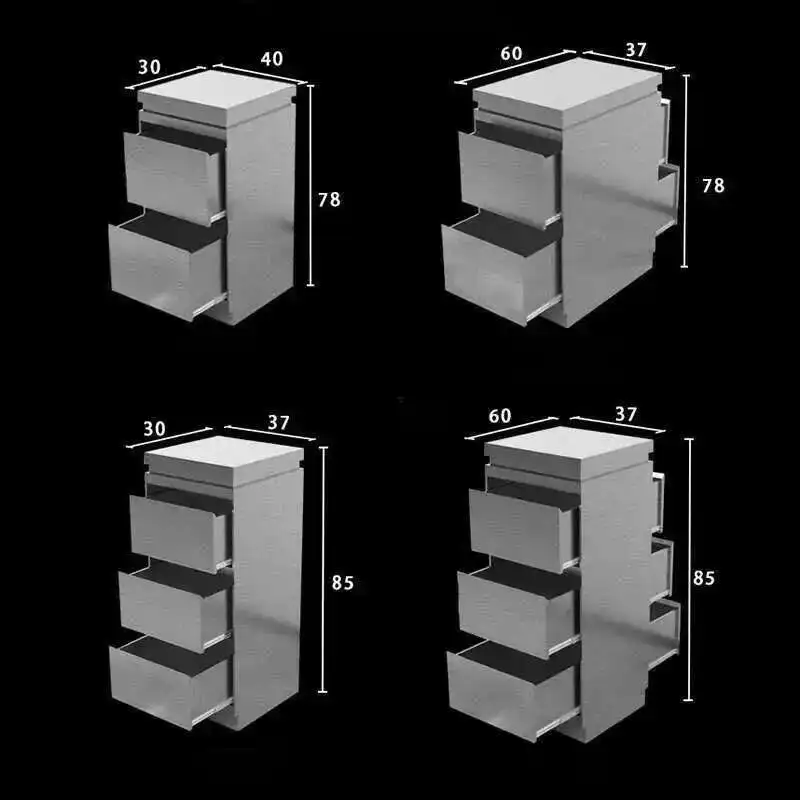 30
40
78

60
37
78

30
37
85

60
37
85