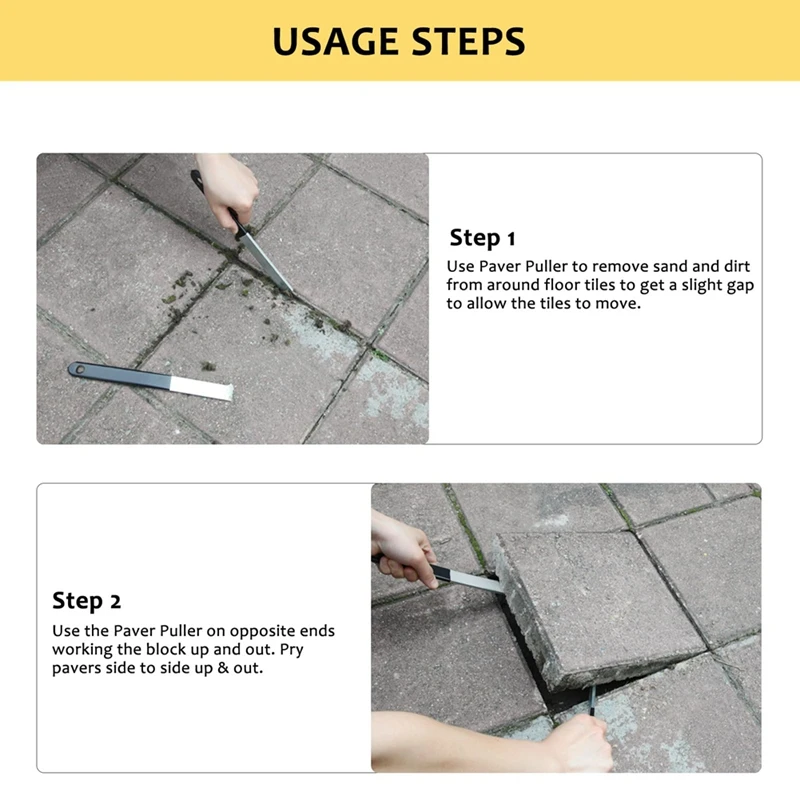 USAGE STEPS

Step 1

Use Paver Puller to remove sand and dirt from around floor tiles to get a slight gap to allow the tiles to move.

Step 2

Use the Paver Puller on opposite ends working the block up and out. Pry pavers side to side up & out.