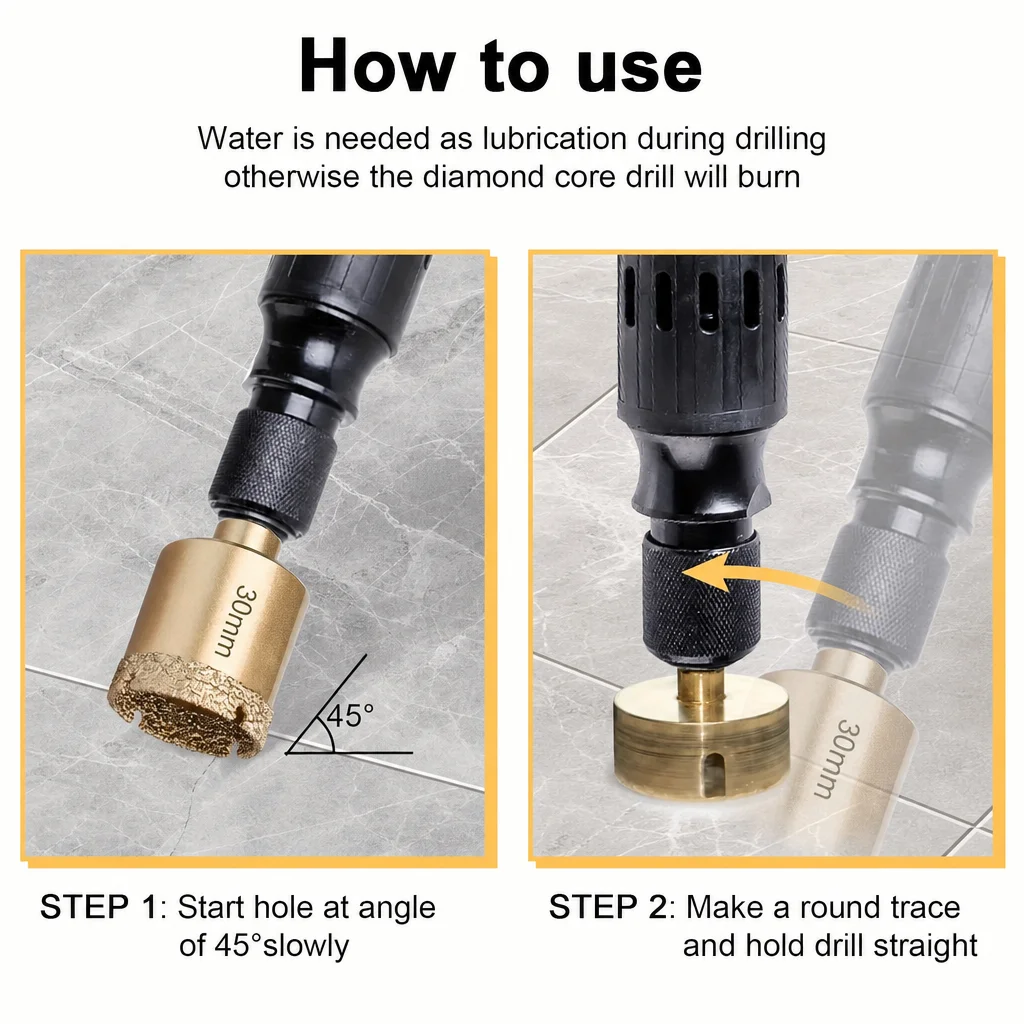 How to use

Water is needed as lubrication during drilling otherwise the diamond core drill will burn

30mm

45°

30mm

STEP 1: Start hole at angle of 45°slowly

STEP 2: Make a round trace and hold drill straight