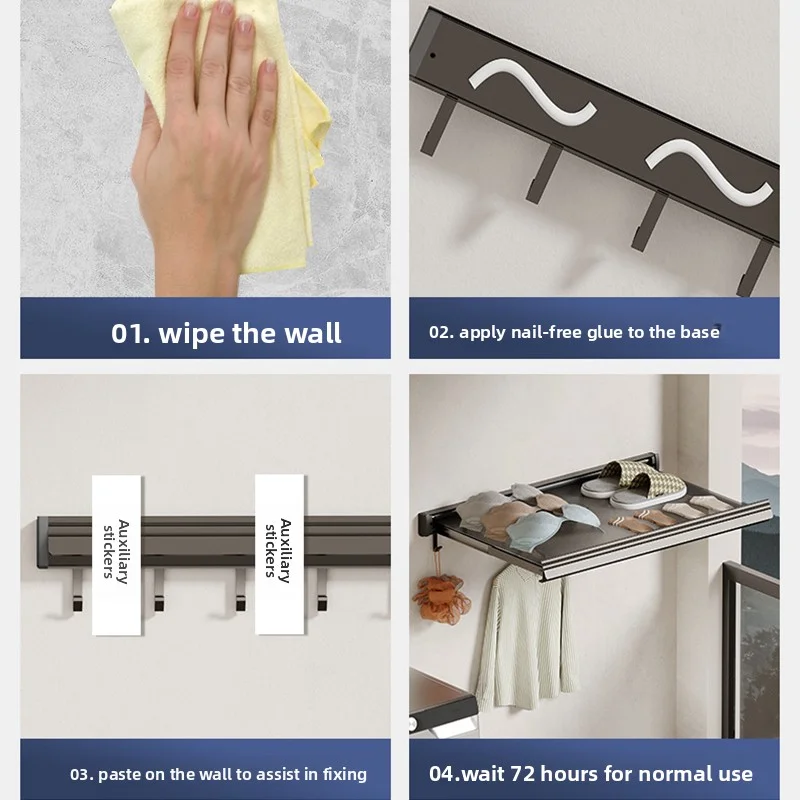 01. wipe the wall

02. apply nail-free glue to the base

Auxiliary stickers

Auxiliary stickers

03. paste on the wall to assist in fixing

04.wait 72 hours for normal use