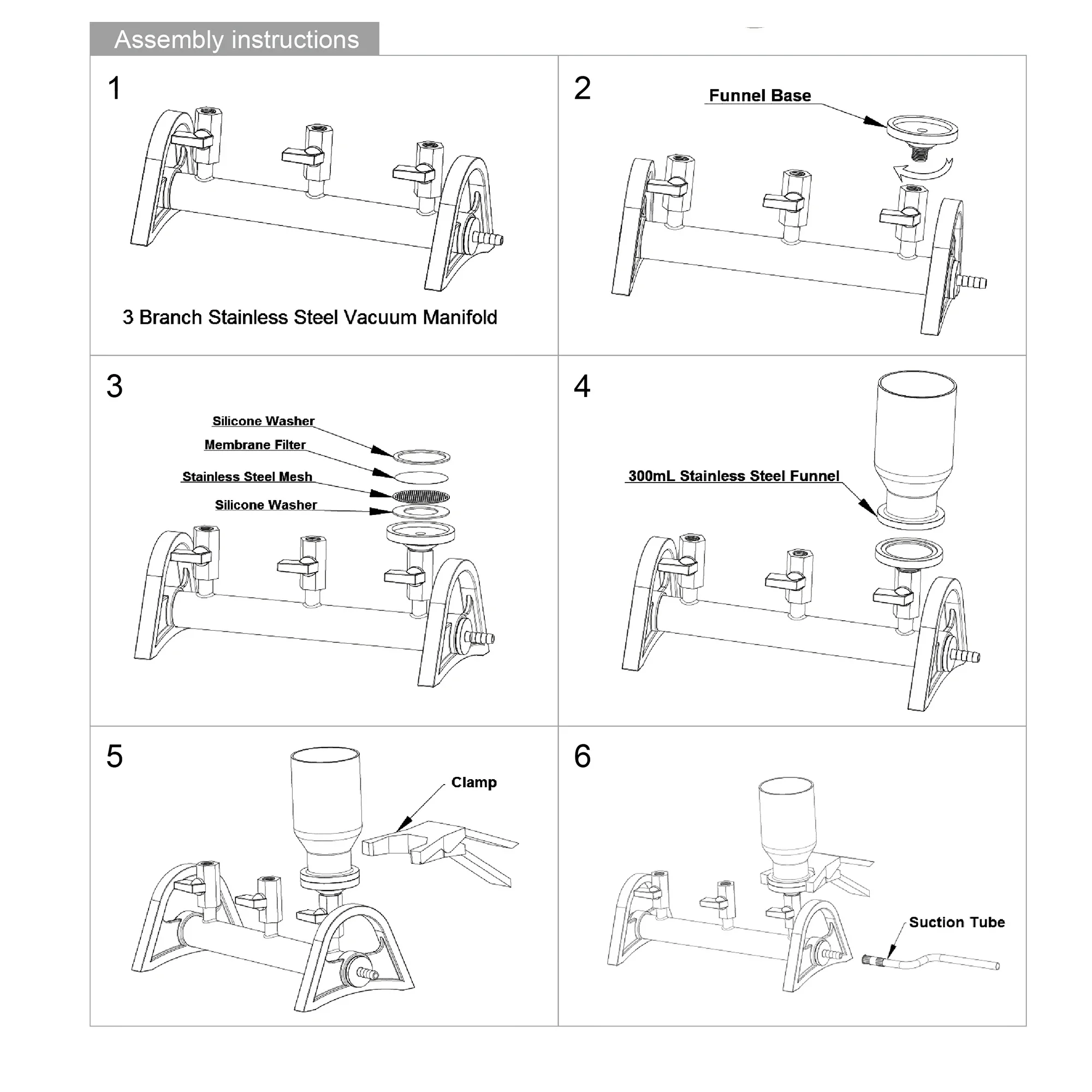 Assembly instructions

1

3 Branch Stainless Steel Vacuum Manifold

2

Funnel Base

3

Silicone Washer

Membrane Filter

Stainless Steel Mesh

Silicone Washer

4

300mL Stainless Steel Funnel

5

Clamp

6

Suction Tube