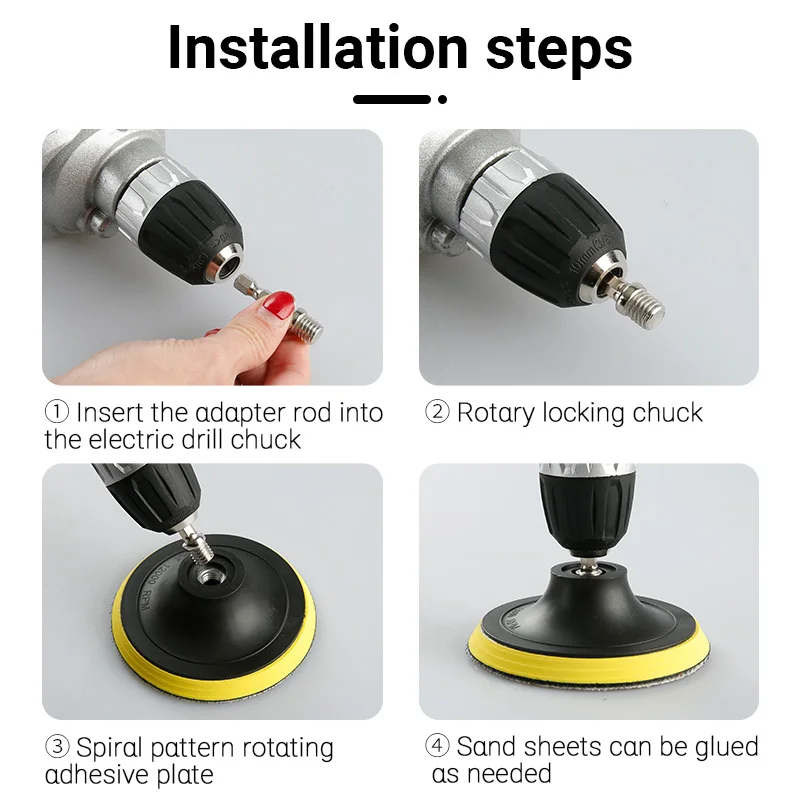 Installation steps

① Insert the adapter rod into the electric drill chuck

② Rotary locking chuck

12000 RPM

③ Spiral pattern rotating adhesive plate

④ Sand sheets can be glued as needed