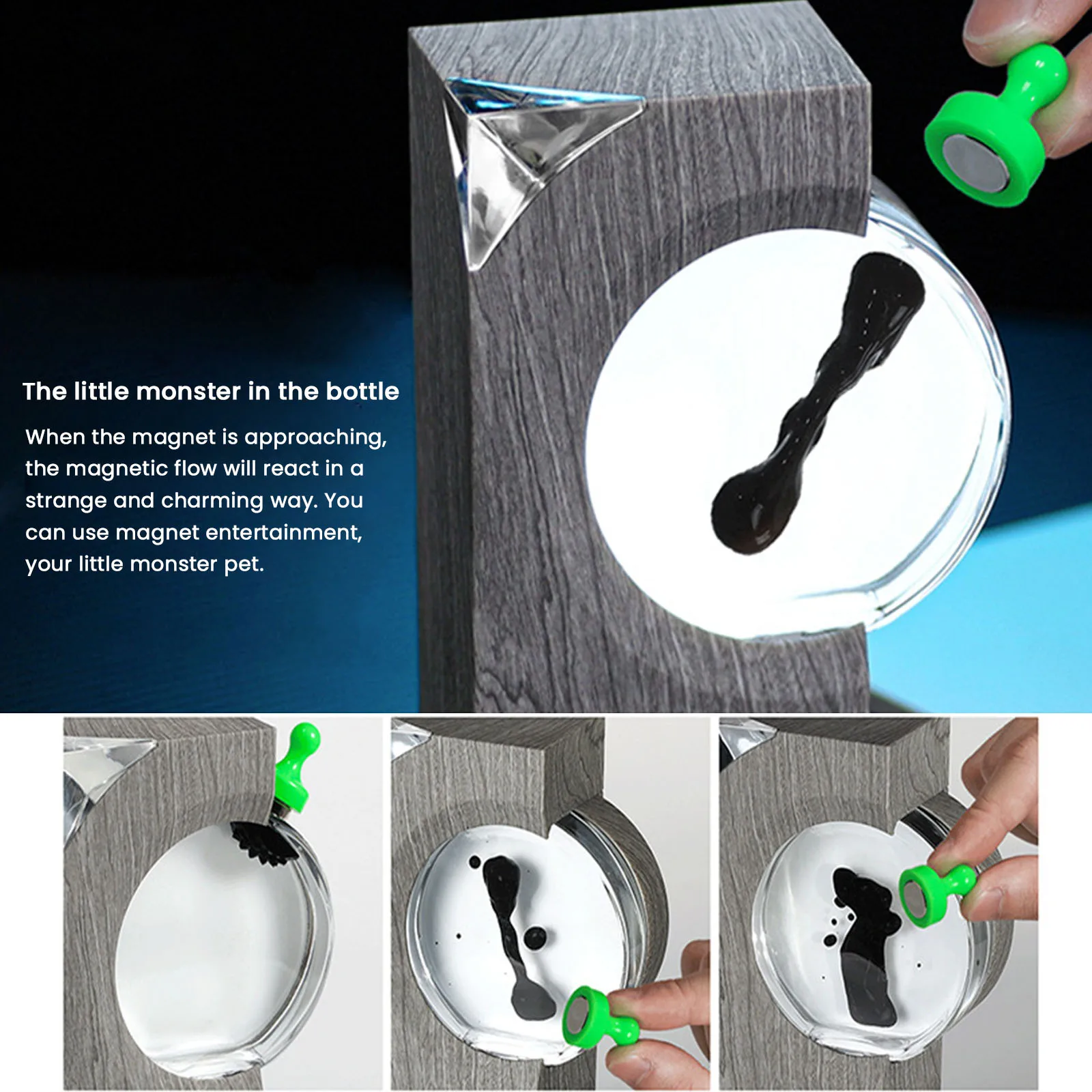 The little monster in the bottle

When the magnet is approaching, the magnetic flow will react in a strange and charming way. You can use magnet entertainment, your little monster pet.