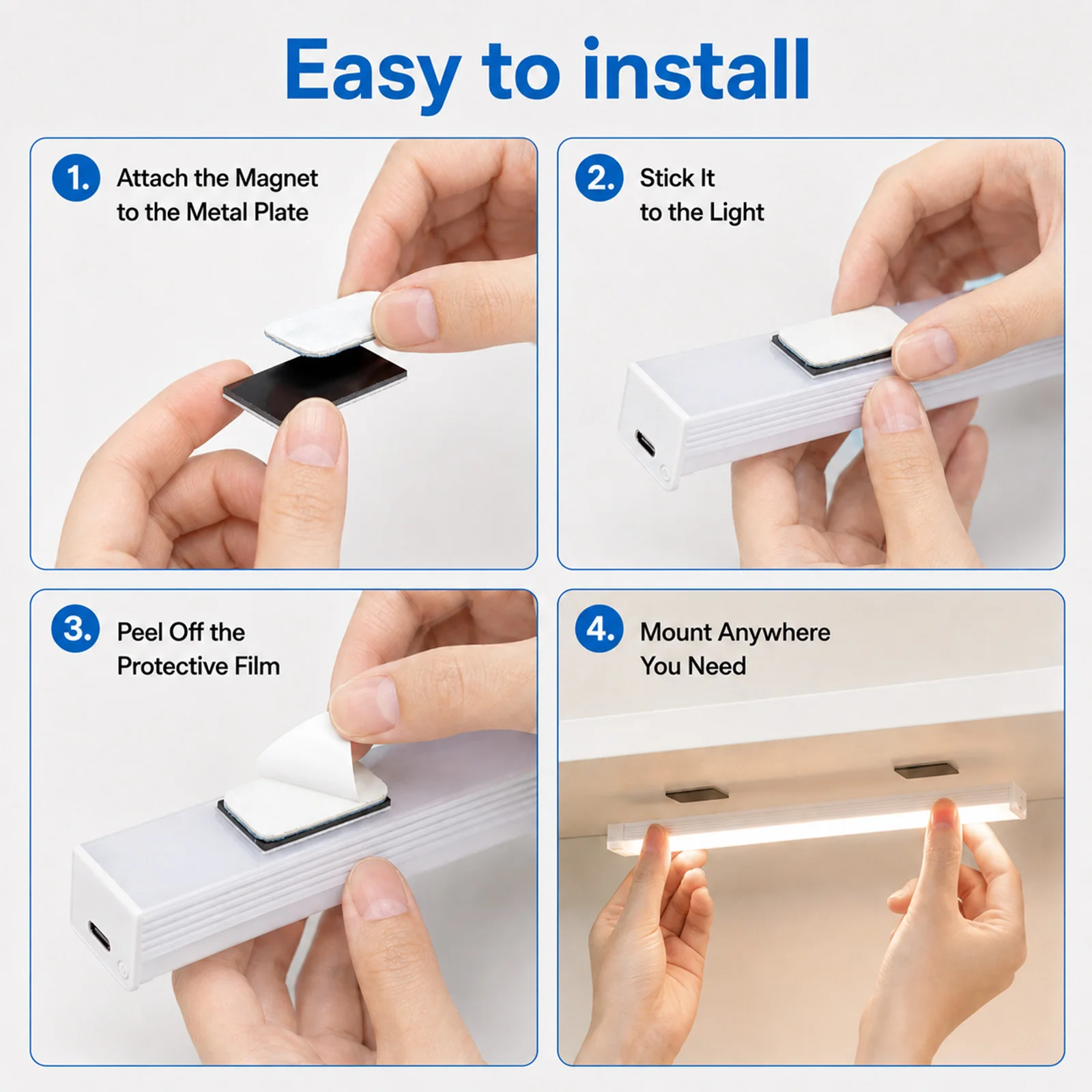 Easy to install

1. Attach the Magnet to the Metal Plate

2. Stick It to the Light

3. Peel Off the Protective Film

4. Mount Anywhere You Need