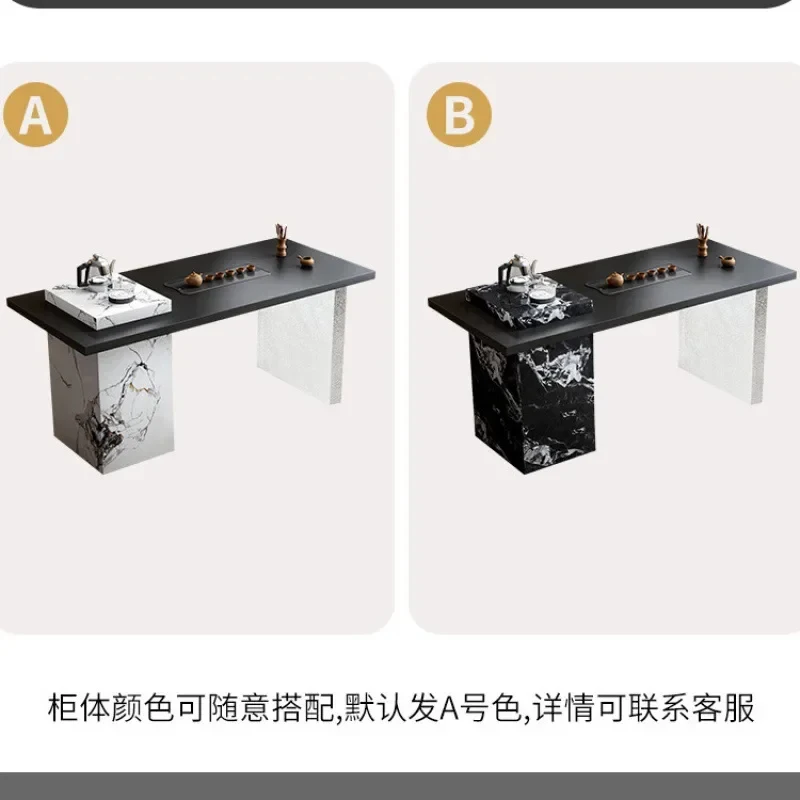 A

B

柜体颜色可随意搭配,默认发A号色,详情可联系客服