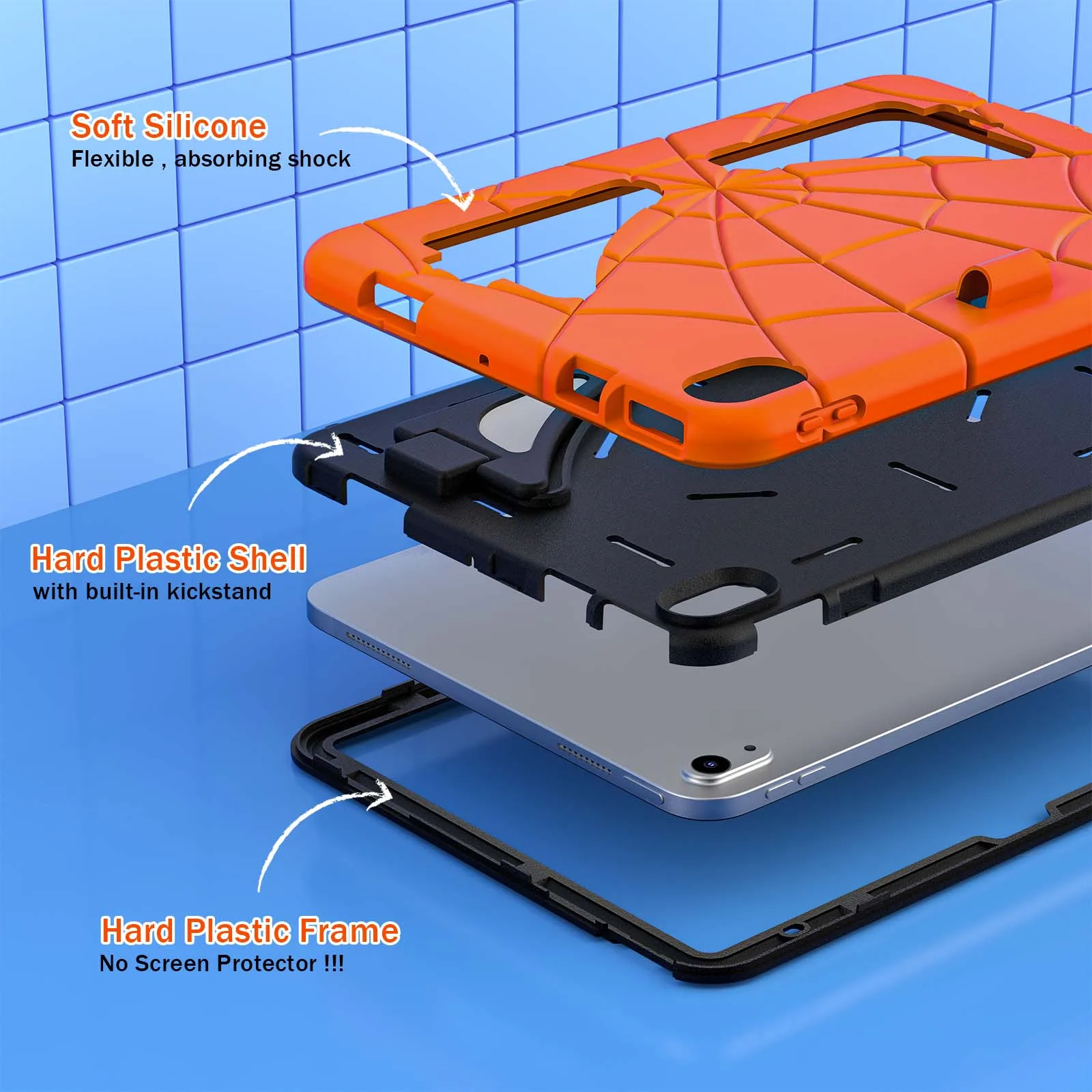 Soft Silicone
Flexible , absorbing shock

Hard Plastic Shell
with built-in kickstand

Hard Plastic Frame
No Screen Protector !!!