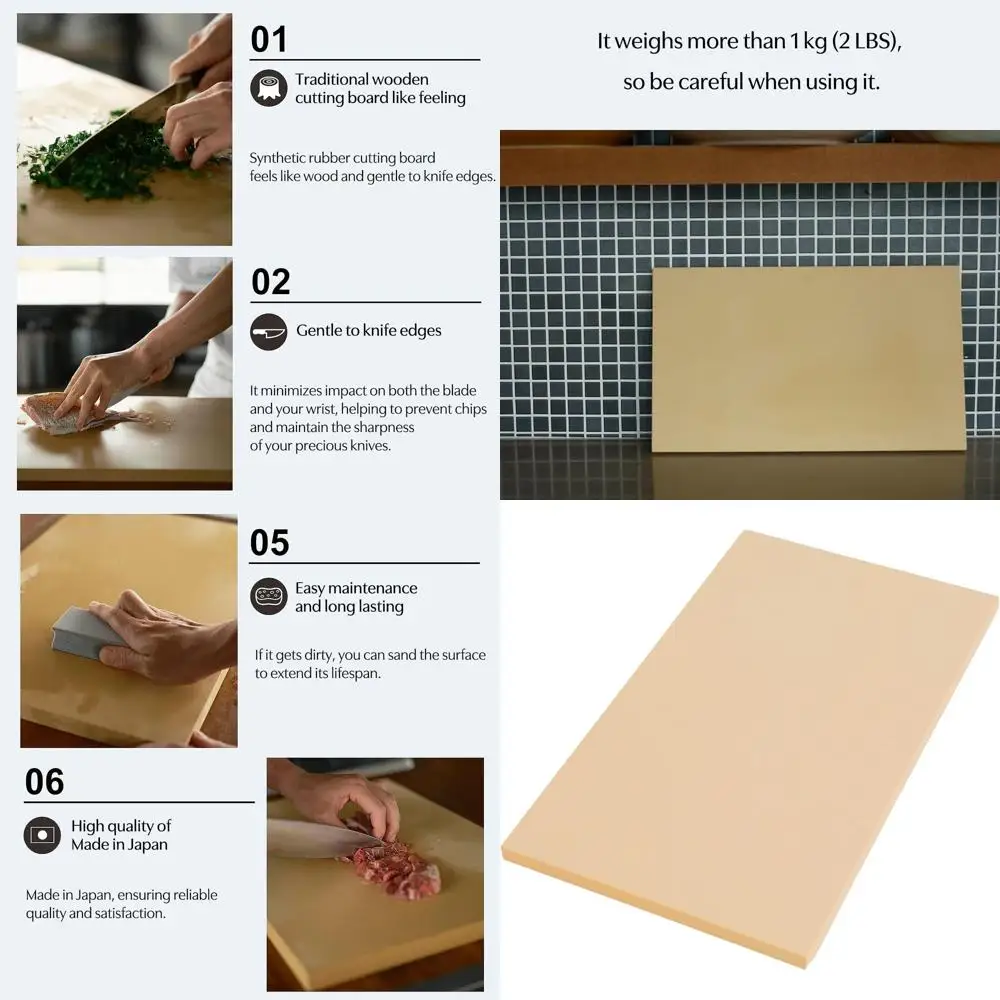 01

Traditional wooden cutting board like feeling

Synthetic rubber cutting board feels like wood and gentle to knife edges.

02

Gentle to knife edges

It minimizes impact on both the blade and your wrist, helping to prevent chips and maintain the sharpness of your precious knives.

05

Easy maintenance and long lasting

If it gets dirty, you can sand the surface to extend its lifespan.

06

High quality of Made in Japan

Made in Japan, ensuring reliable quality and satisfaction.

It weighs more than 1 kg (2 LBS), so be careful when using it.