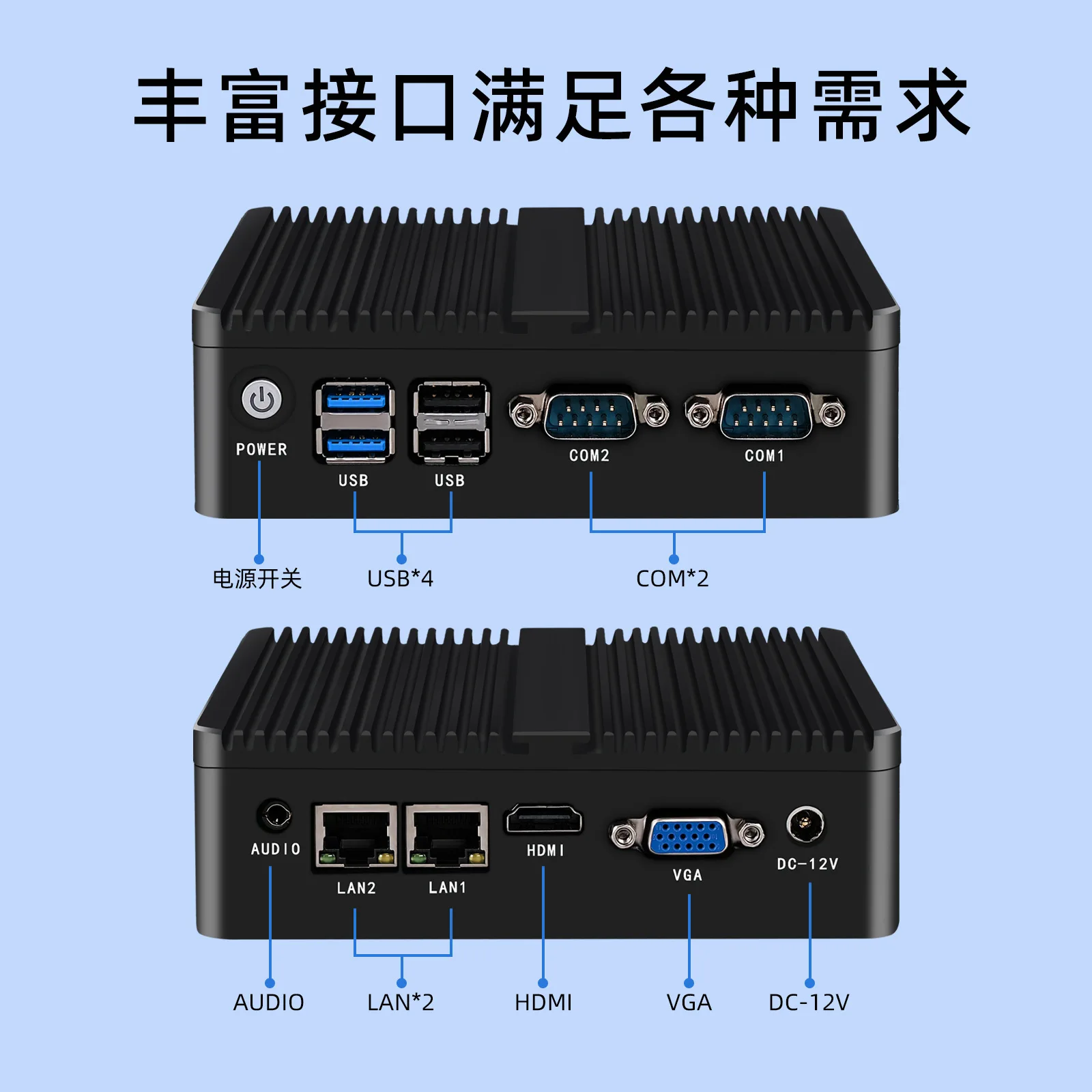 丰富接口满足各种需求

POWER

USB

USB

COM2

COM1

电源开关

USB*4

COM*2

AUDIO

LAN2

LAN1

HDMI

VGA

DC-12V

AUDIO

LAN*2

HDMI

VGA

DC-12V