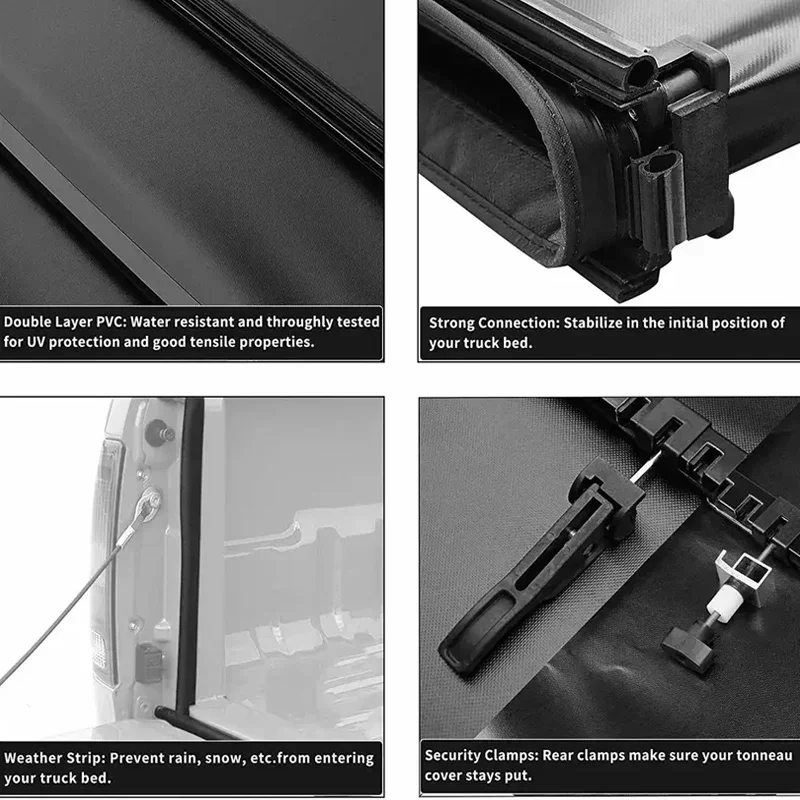 Double Layer PVC: Water resistant and throughly tested for UV protection and good tensile properties.

Strong Connection: Stabilize in the initial position of your truck bed.

Weather Strip: Prevent rain, snow, etc.from entering your truck bed.

Security Clamps: Rear clamps make sure your tonneau cover stays put.