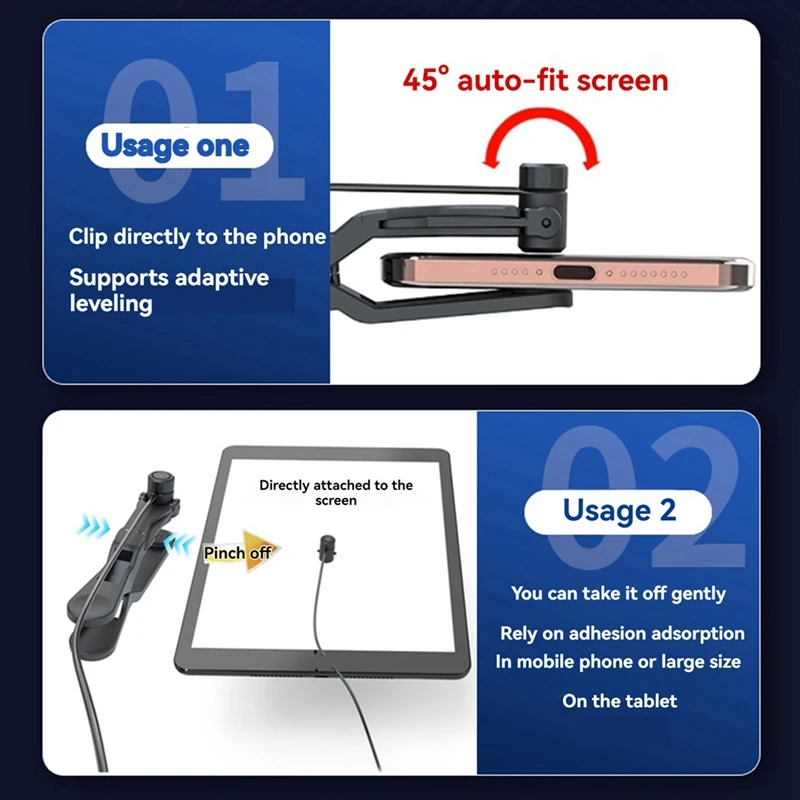 01
Usage one

Clip directly to the phone

Supports adaptive leveling

45° auto-fit screen

Directly attached to the screen

Pinch off

02
Usage 2

You can take it off gently

Rely on adhesion adsorption
In mobile phone or large size

On the tablet