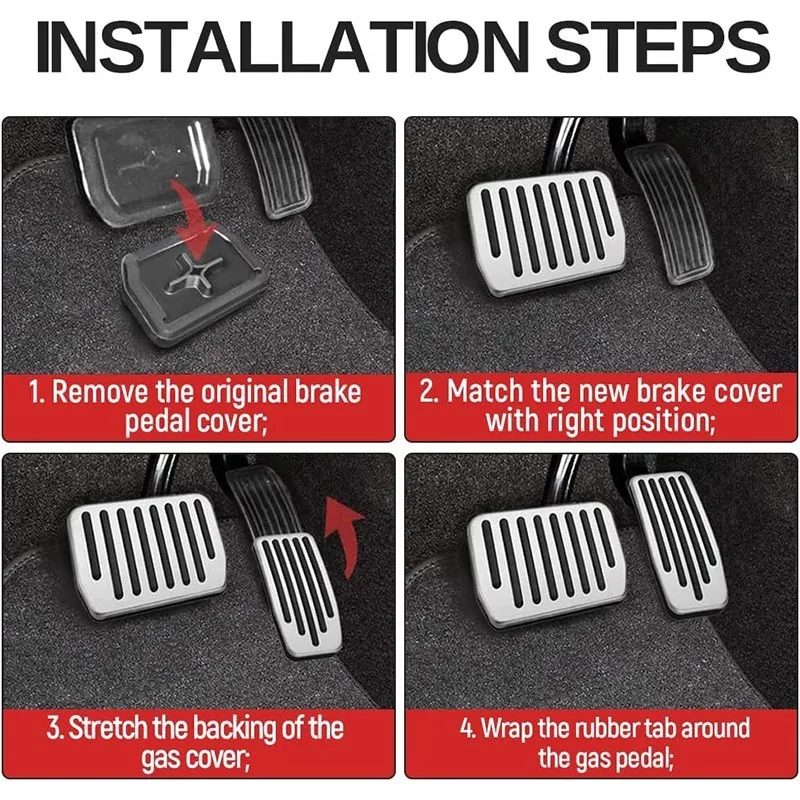 INSTALLATION STEPS

1. Remove the original brake pedal cover;

2. Match the new brake cover with right position;

3. Stretch the backing of the gas cover;

4. Wrap the rubber tab around the gas pedal;