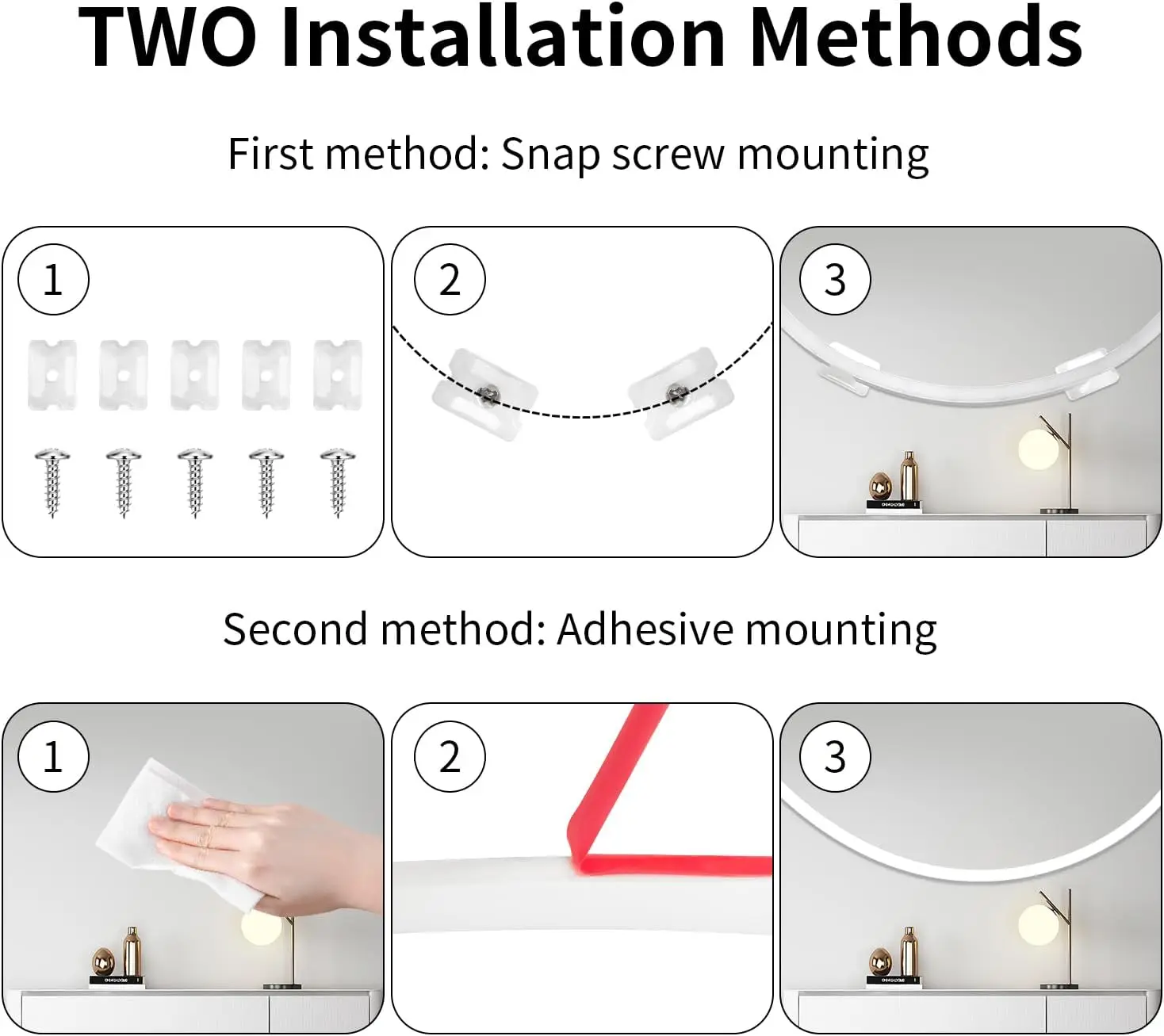 TWO Installation Methods

First method: Snap screw mounting

1

2

3

Second method: Adhesive mounting

1

2

3