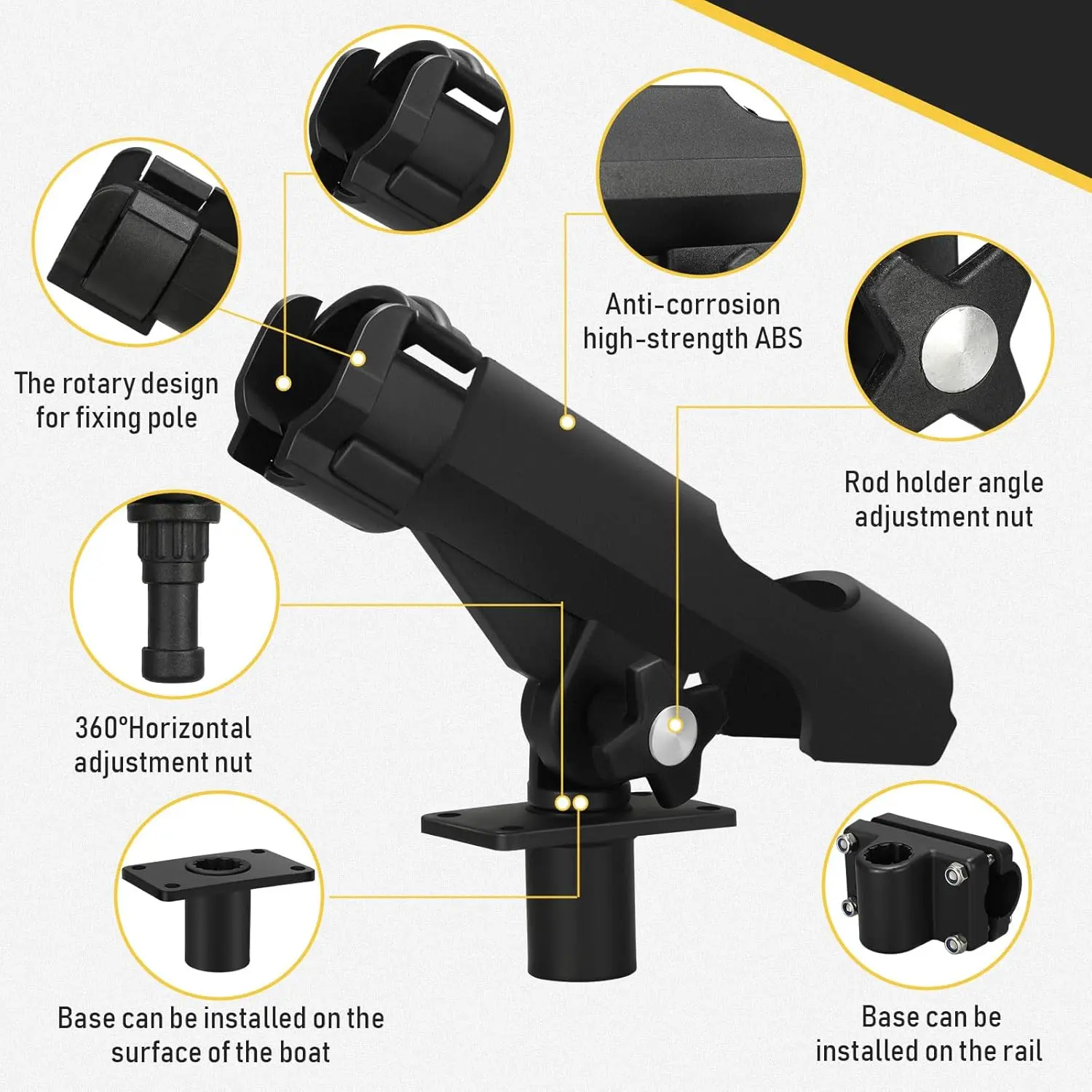 The rotary design for fixing pole

Anti-corrosion high-strength ABS

Rod holder angle adjustment nut

360°Horizontal adjustment nut

Base can be installed on the surface of the boat

Base can be installed on the rail