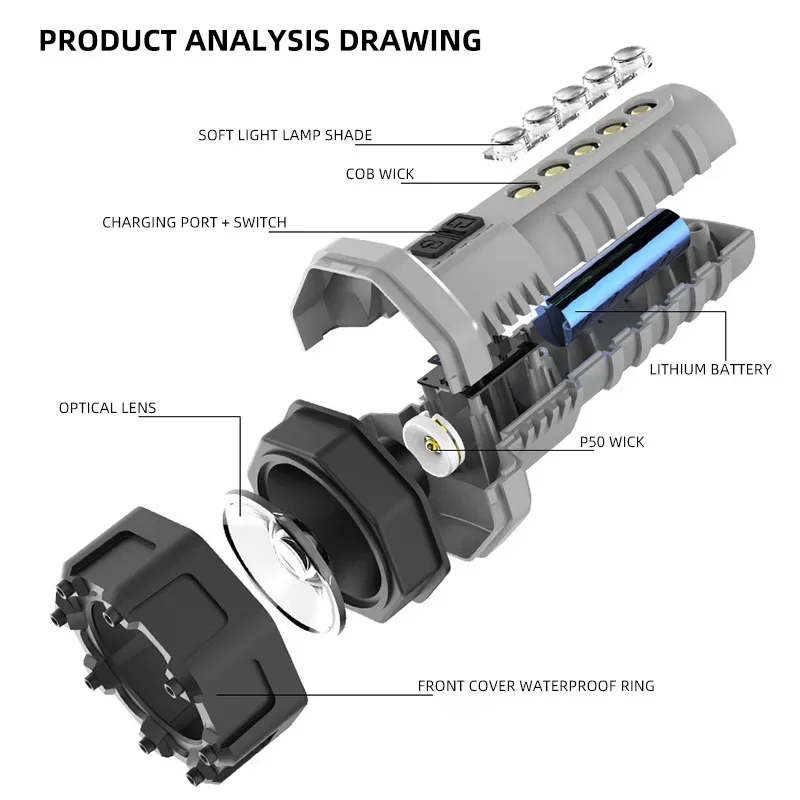 PRODUCT ANALYSIS DRAWING

SOFT LIGHT LAMP SHADE

COB WICK

CHARGING PORT + SWITCH

LITHIUM BATTERY

OPTICAL LENS

P50 WICK

FRONT COVER WATERPROOF RING