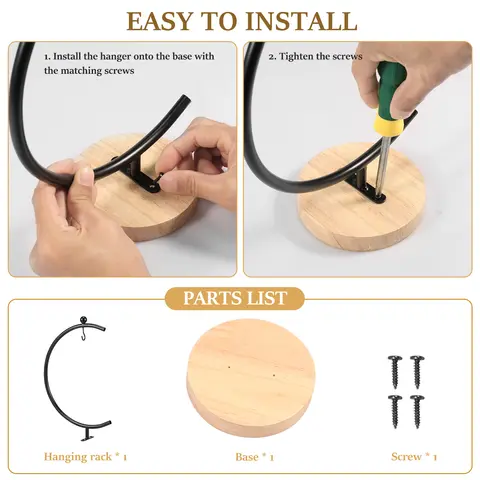 EASY TO INSTALL

1. Install the hanger onto the base with the matching screws

2. Tighten the screws

PARTS LIST

Hanging rack * 1

Base * 1

Screw * 1