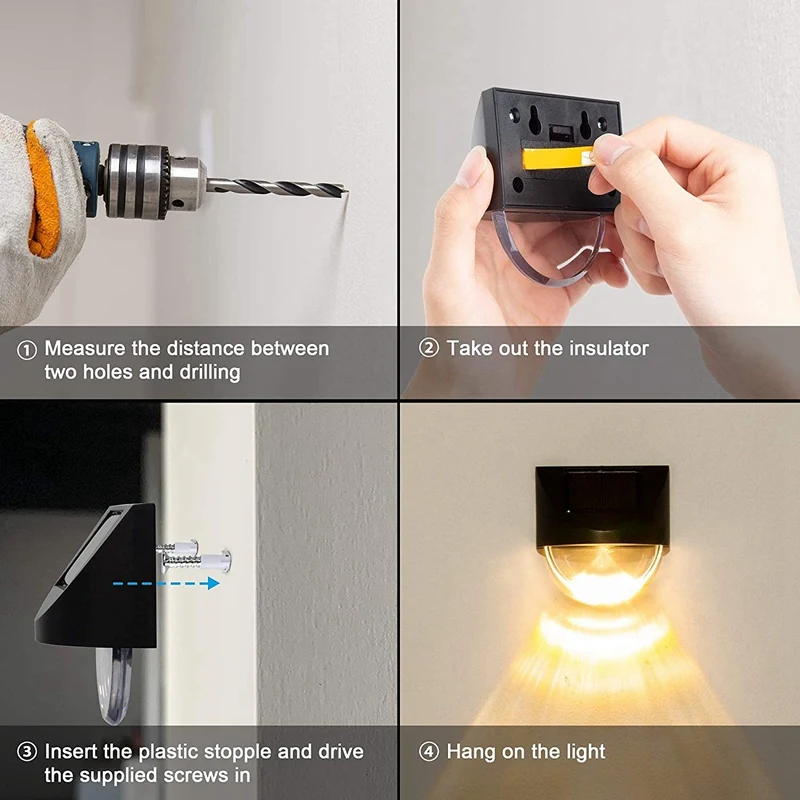 ① Measure the distance between two holes and drilling

② Take out the insulator

③ Insert the plastic stopple and drive the supplied screws in

④ Hang on the light