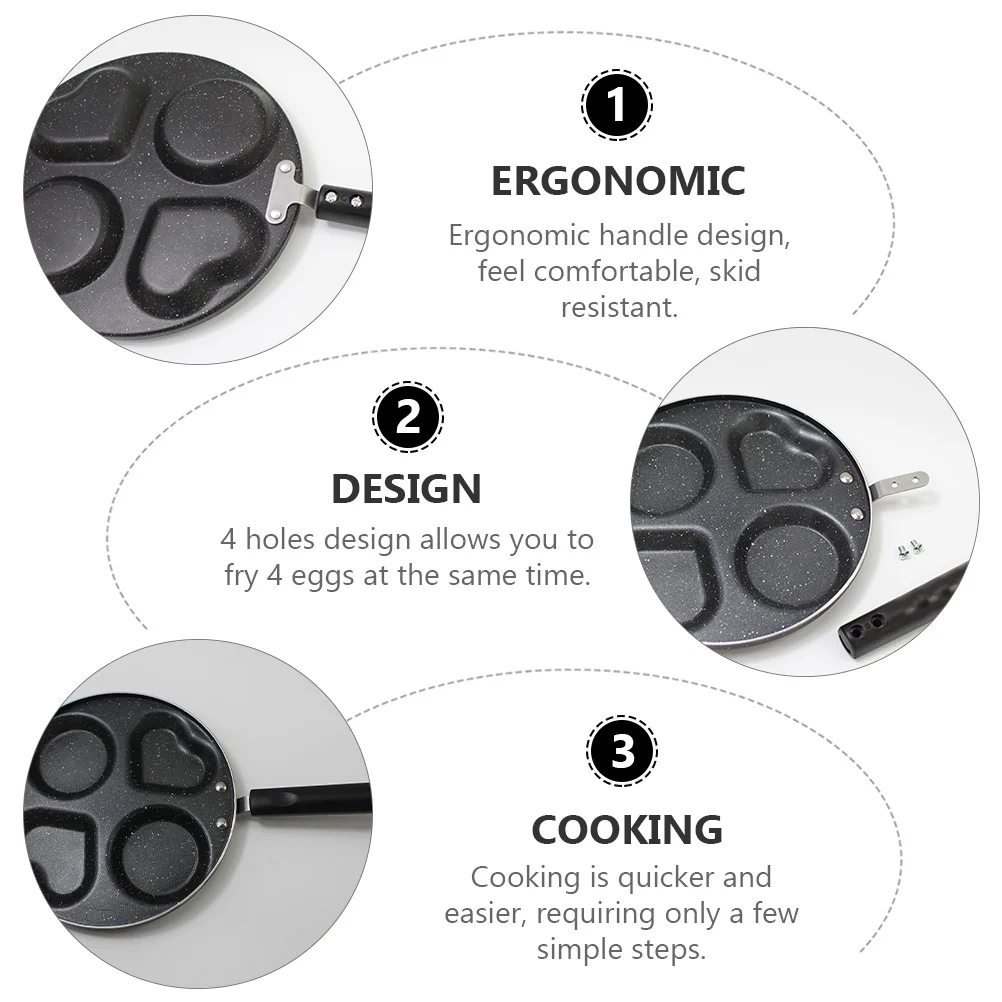 1

ERGONOMIC

Ergonomic handle design, feel comfortable, skid resistant.

2

DESIGN

4 holes design allows you to fry 4 eggs at the same time.

3

COOKING

Cooking is quicker and easier, requiring only a few simple steps.