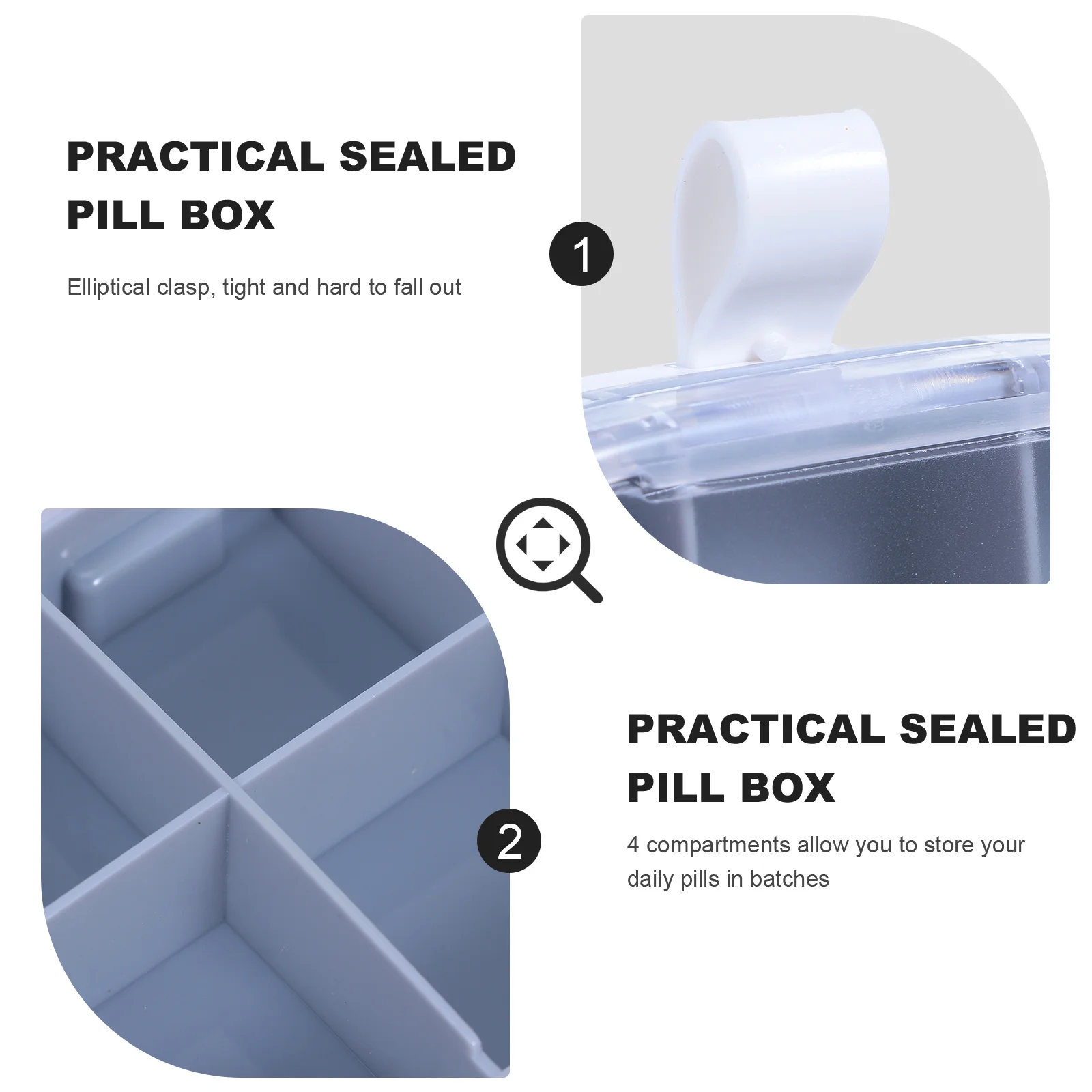 PRACTICAL SEALED PILL BOX

Elliptical clasp, tight and hard to fall out

1

2

PRACTICAL SEALED PILL BOX

4 compartments allow you to store your daily pills in batches