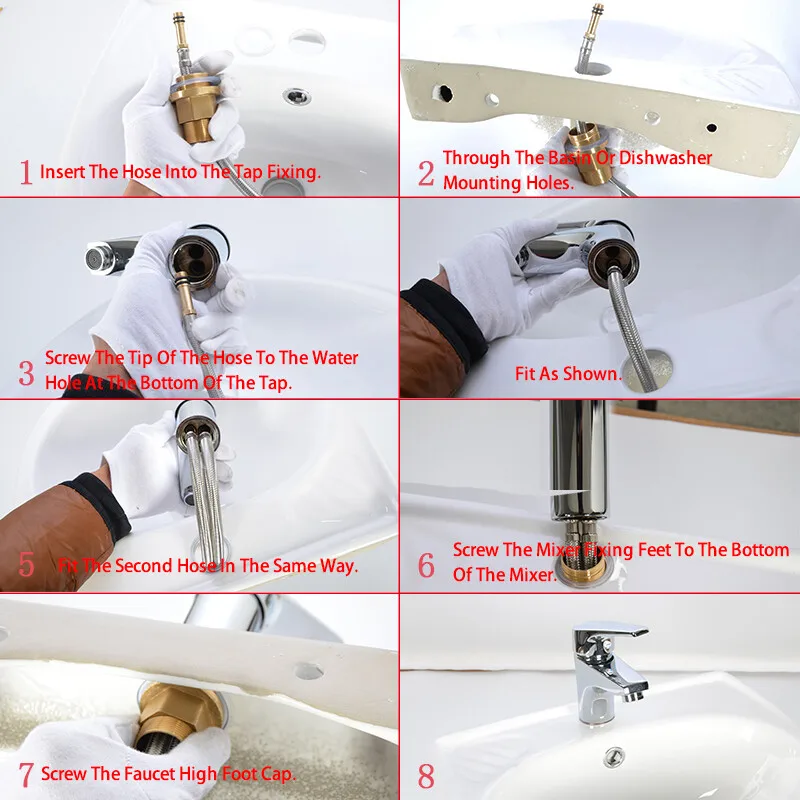 1 Insert The Hose Into The Tap Fixing.

2 Through The Basin Or Dishwasher Mounting Holes.

3 Screw The Tip Of The Hose To The Water Hole At The Bottom Of The Tap.

Fit As Shown.

5 Fit The Second Hose In The Same Way.

6 Screw The Mixer Fixing Feet To The Bottom Of The Mixer.

7 Screw The Faucet High Foot Cap.

8