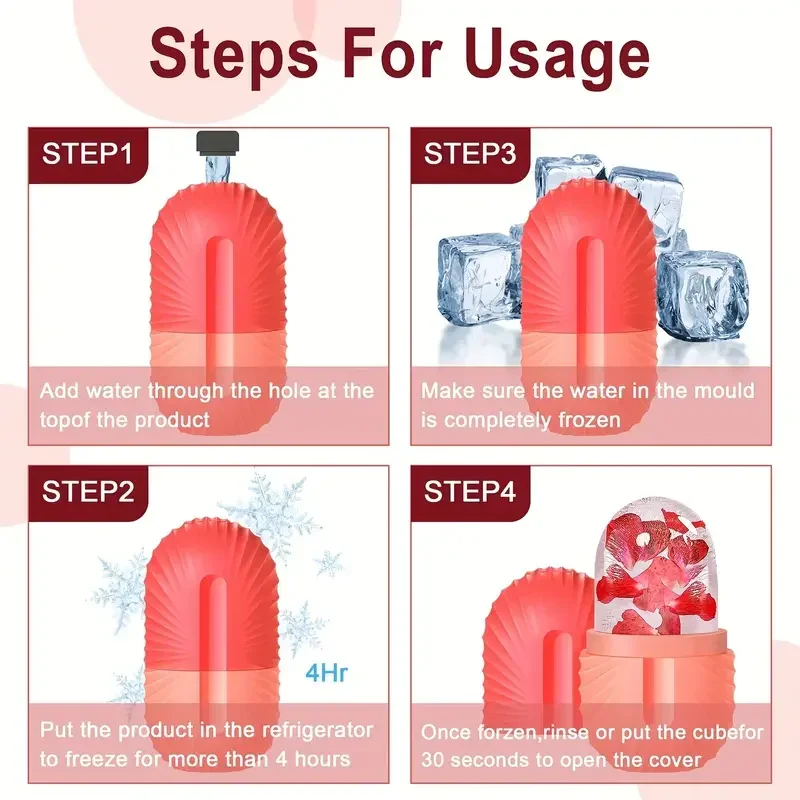 Steps For Usage

STEP1

Add water through the hole at the topof the product

STEP3

Make sure the water in the mould is completely frozen

STEP2

4Hr

Put the product in the refrigerator to freeze for more than 4 hours

STEP4

Once forzen,rinse or put the cubefor 30 seconds to open the cover