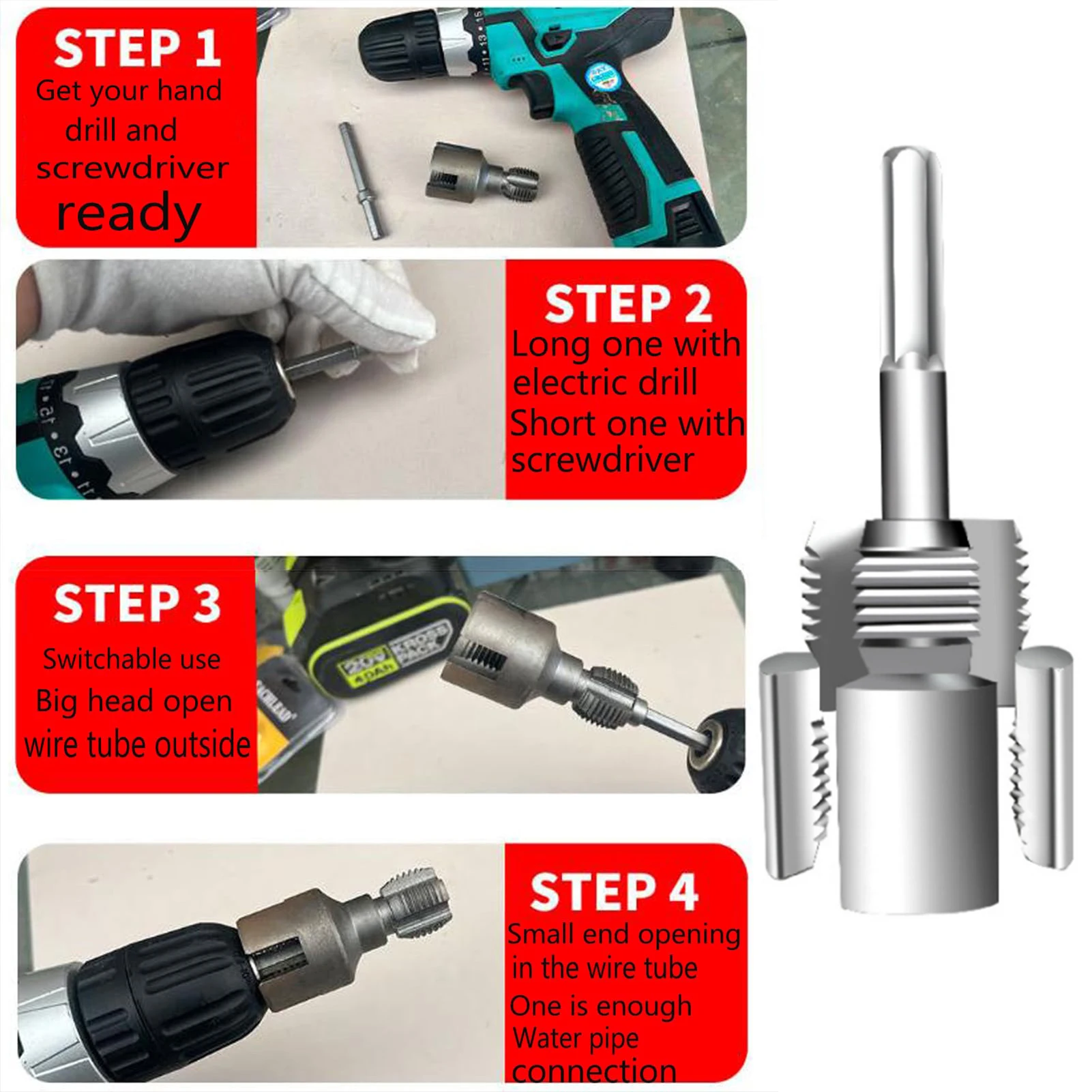 STEP 1
Get your hand drill and screwdriver ready

STEP 2
Long one with electric drill
Short one with screwdriver

STEP 3
Switchable use
Big head open wire tube outside

20V 4.0Ah KROSS PACK

STEP 4
Small end opening in the wire tube
One is enough
Water pipe connection