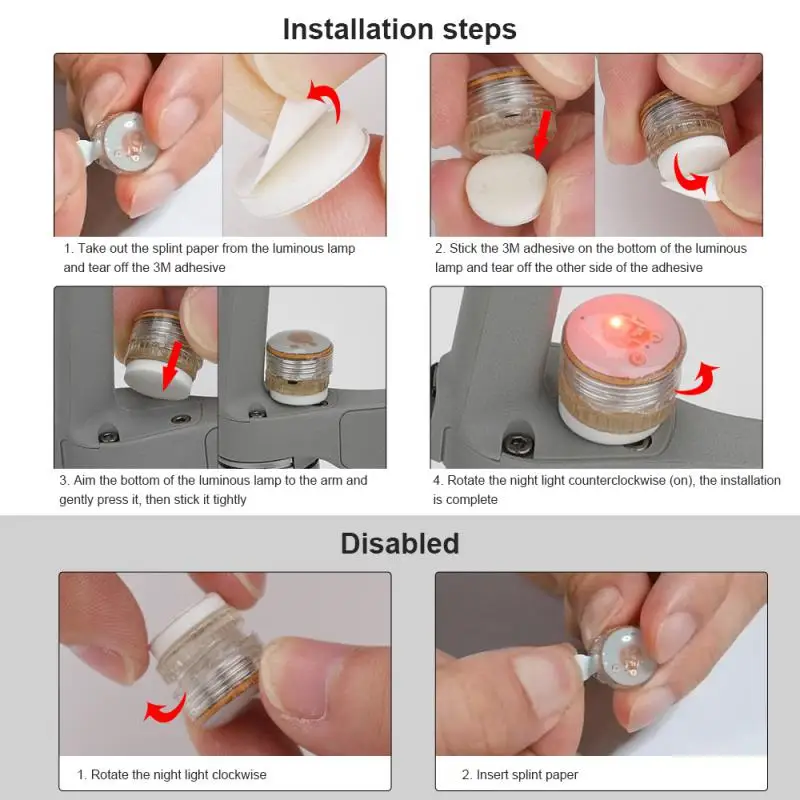 Installation steps

1. Take out the splint paper from the luminous lamp and tear off the 3M adhesive

2. Stick the 3M adhesive on the bottom of the luminous lamp and tear off the other side of the adhesive

3. Aim the bottom of the luminous lamp to the arm and gently press it, then stick it tightly

4. Rotate the night light counterclockwise (on), the installation is complete

Disabled

1. Rotate the night light clockwise

2. Insert splint paper