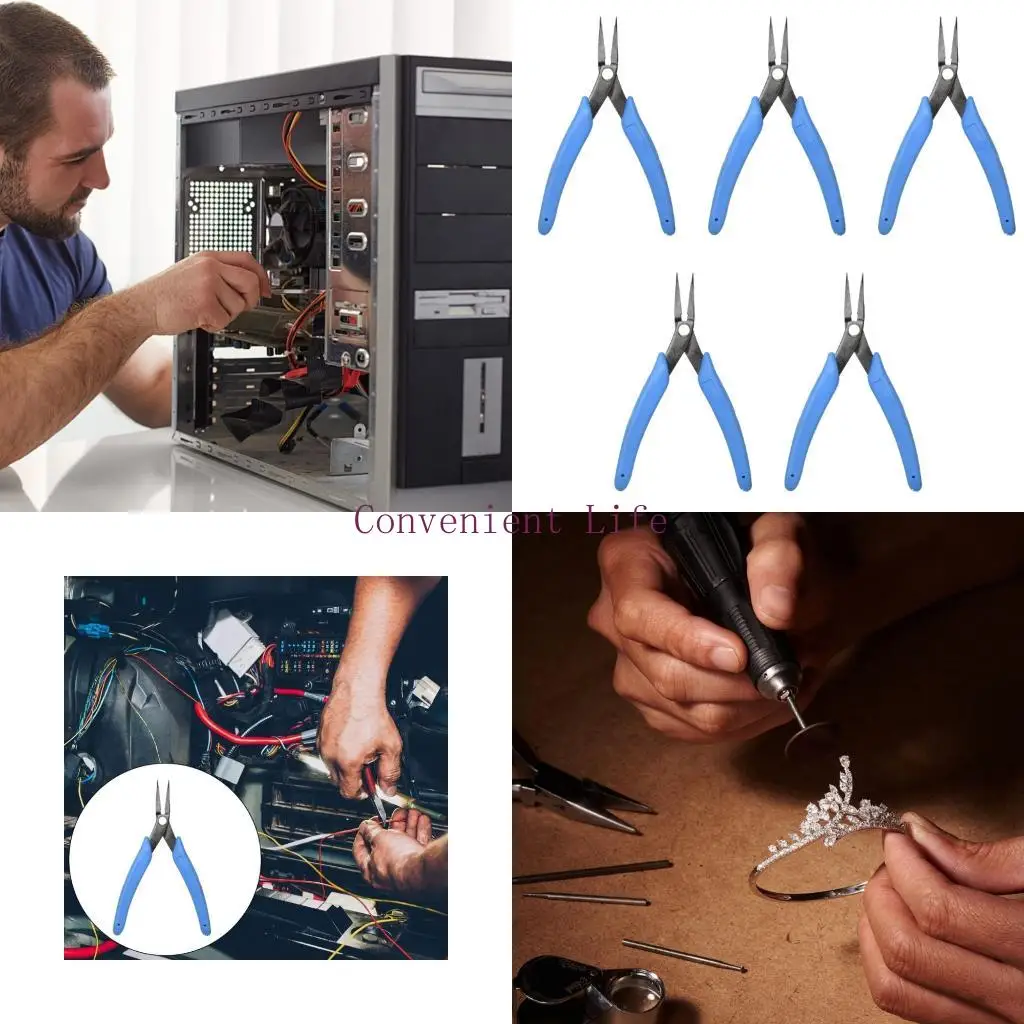 Convenient Life