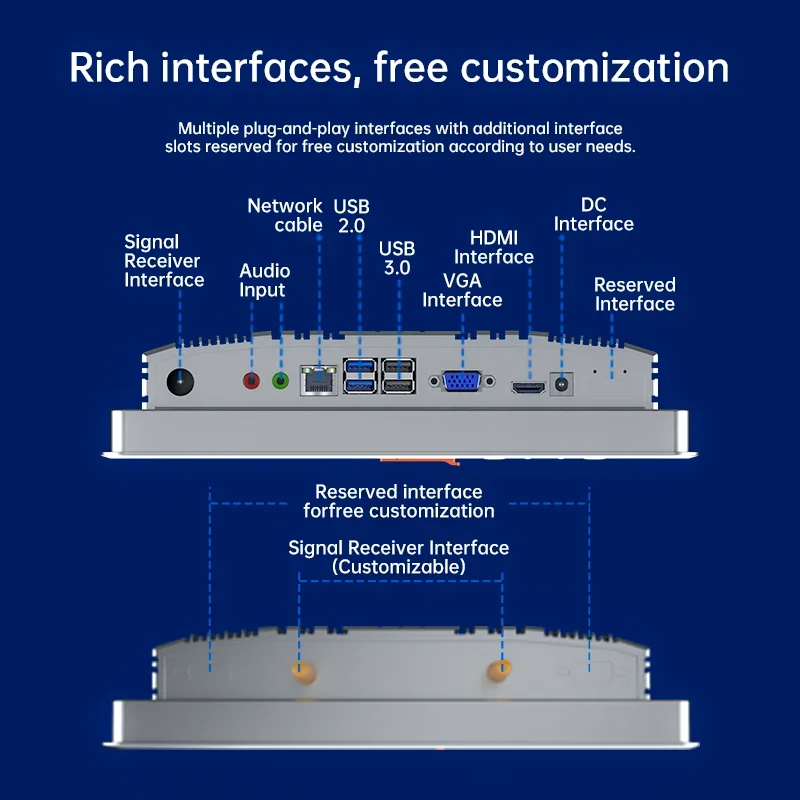 Rich interfaces, free customization

Multiple plug-and-play interfaces with additional interface slots reserved for free customization according to user needs.

Signal Receiver Interface

Audio Input

Network cable

USB 2.0

USB 3.0

VGA Interface

HDMI Interface

DC Interface

Reserved Interface

Reserved interface forfree customization

Signal Receiver Interface (Customizable)