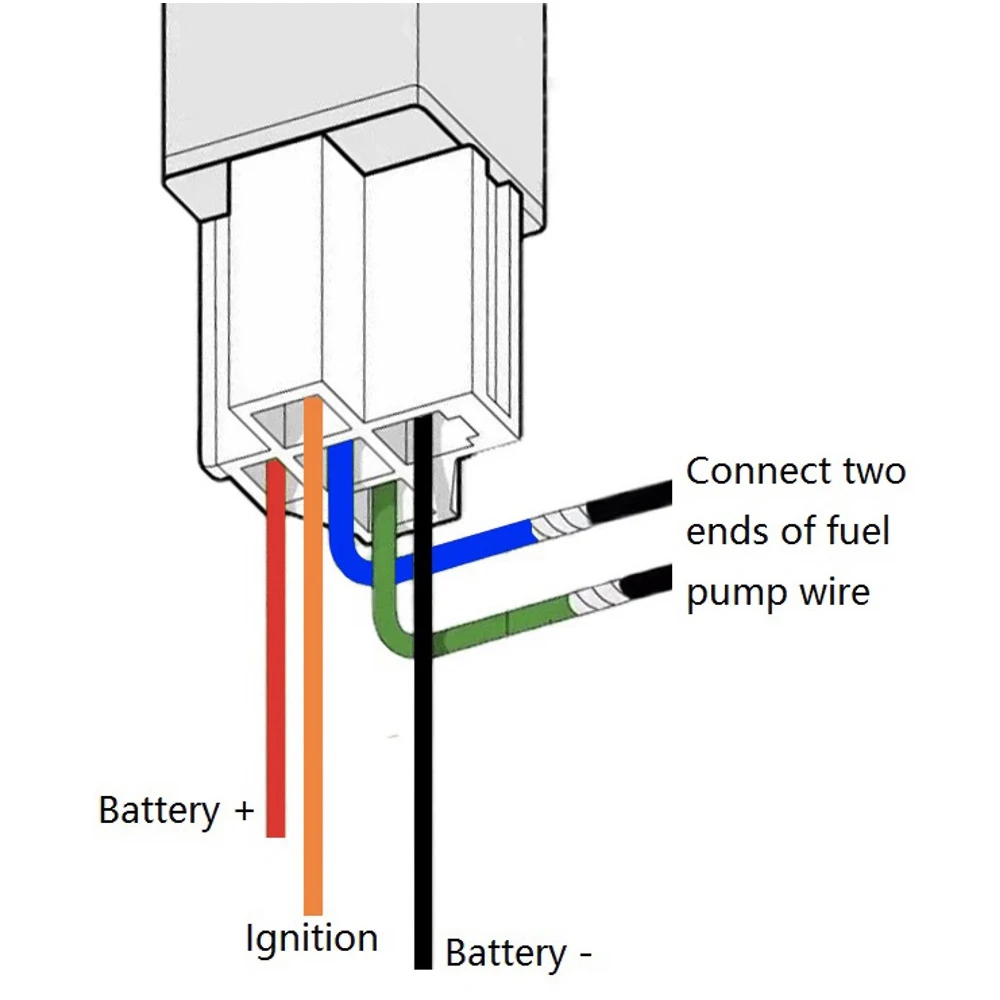 Connect two ends of fuel pump wire

Battery +

Ignition

Battery -