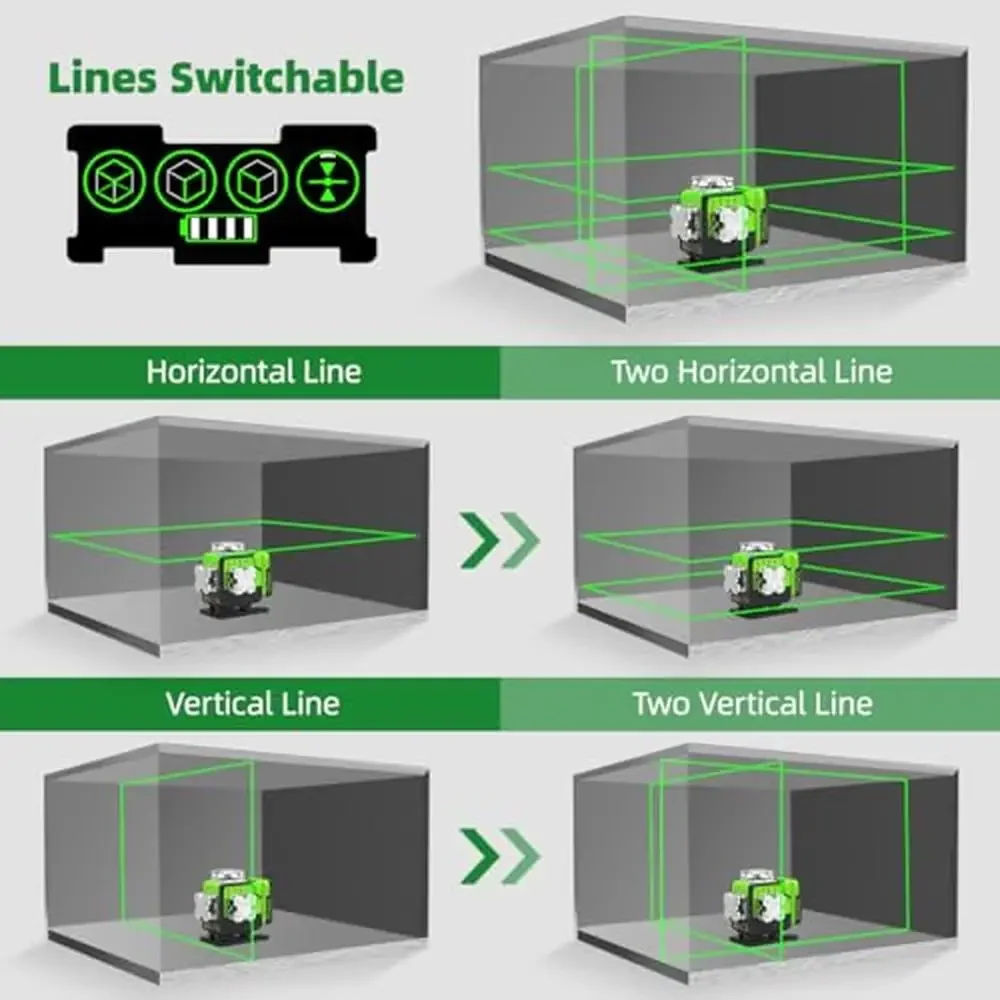 Lines Switchable

Horizontal Line

Two Horizontal Line

Vertical Line

Two Vertical Line