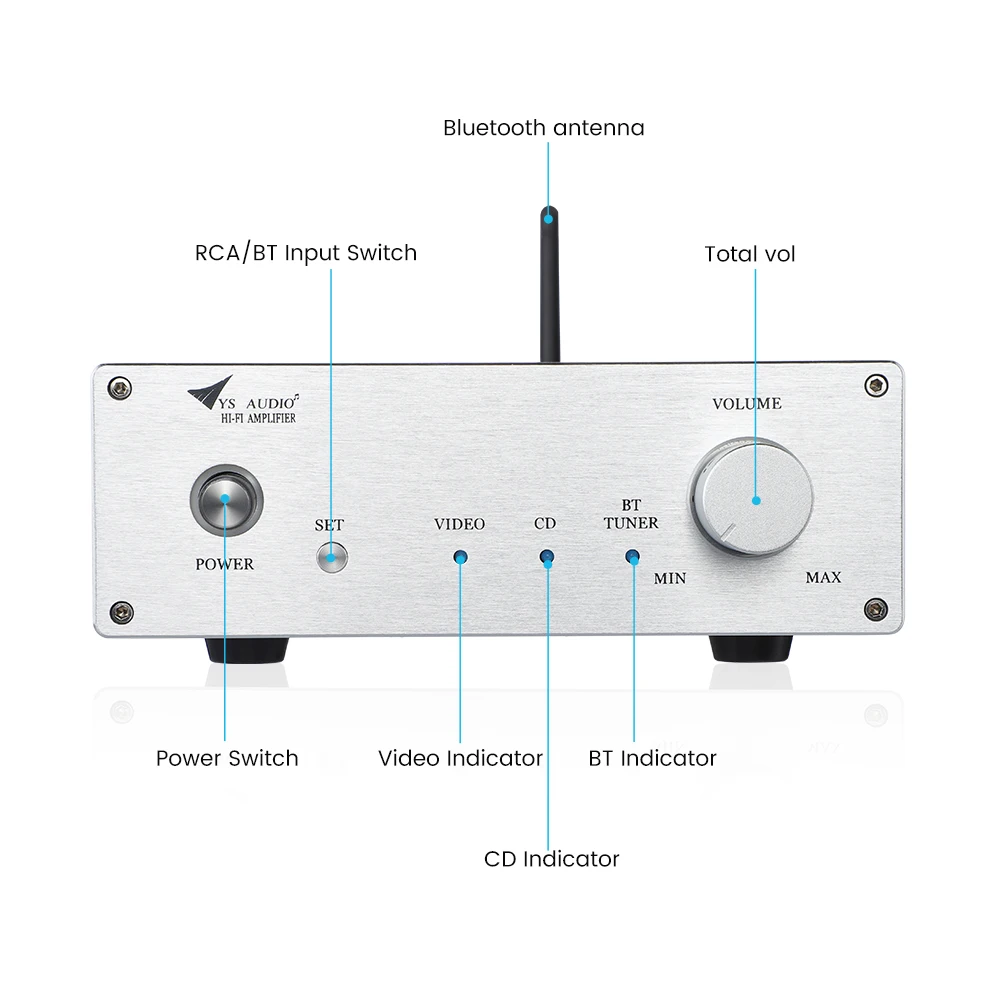 Bluetooth antenna

RCA/BT Input Switch

Total vol

YS AUDIO
HI-FI AMPLIFIER

VOLUME

POWER

SET

VIDEO

CD

BT
TUNER

MIN

MAX

Power Switch

Video Indicator

BT Indicator

CD Indicator