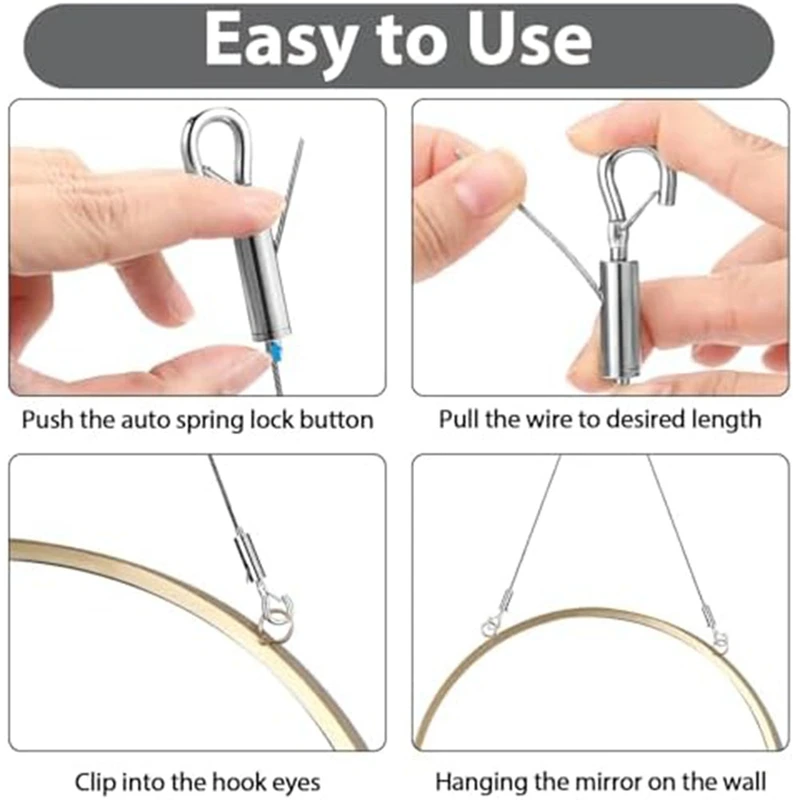 Easy to Use

Push the auto spring lock button

Pull the wire to desired length

Clip into the hook eyes

Hanging the mirror on the wall