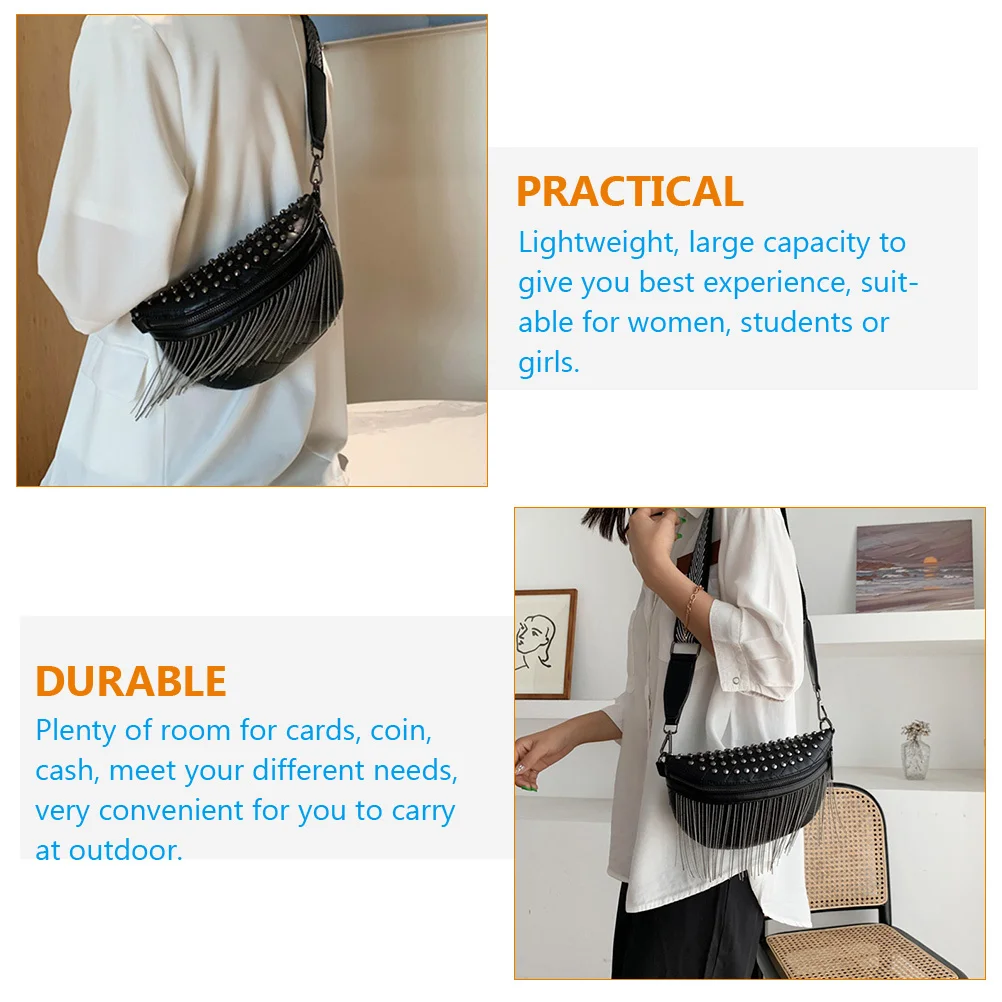 PRACTICAL
Lightweight, large capacity to give you best experience, suitable for women, students or girls.

DURABLE
Plenty of room for cards, coin, cash, meet your different needs, very convenient for you to carry at outdoor.