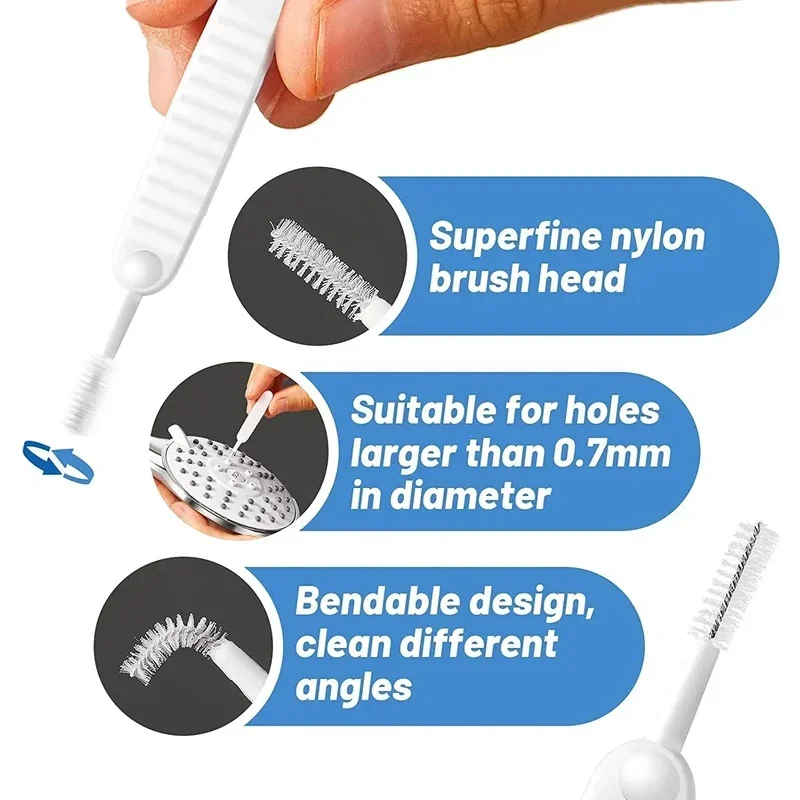 Superfine nylon brush head

Suitable for holes larger than 0.7mm in diameter

Bendable design, clean different angles