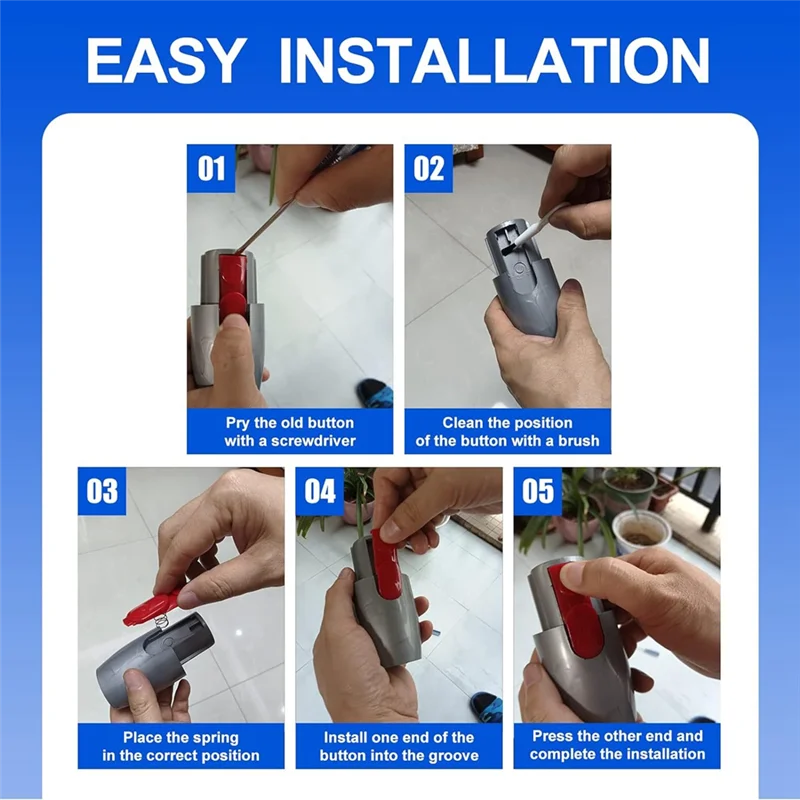 EASY INSTALLATION

01

Pry the old button with a screwdriver

02

Clean the position of the button with a brush

03

Place the spring in the correct position

04

Install one end of the button into the groove

05

Press the other end and complete the installation